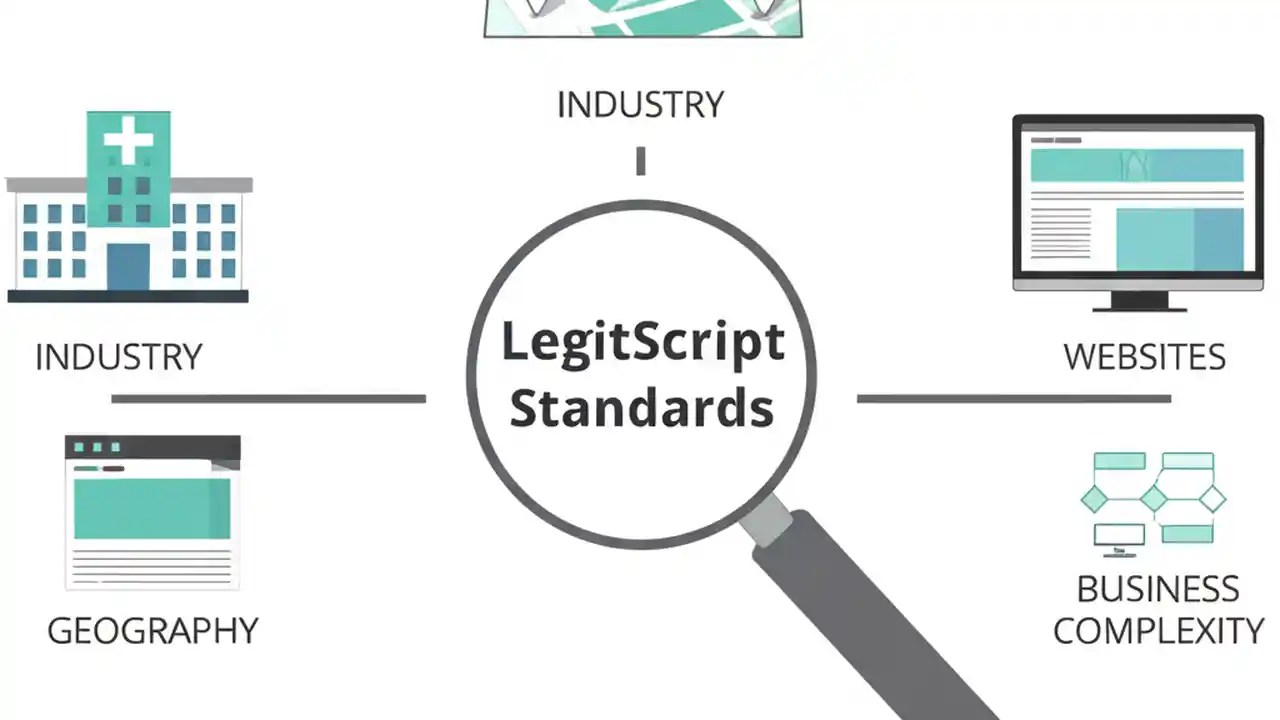 INDUSTRY

INDUSTRY

LegitScript Standards

WEBSITES

GEOGRAPHY

BUSINESS COMPLEXITY