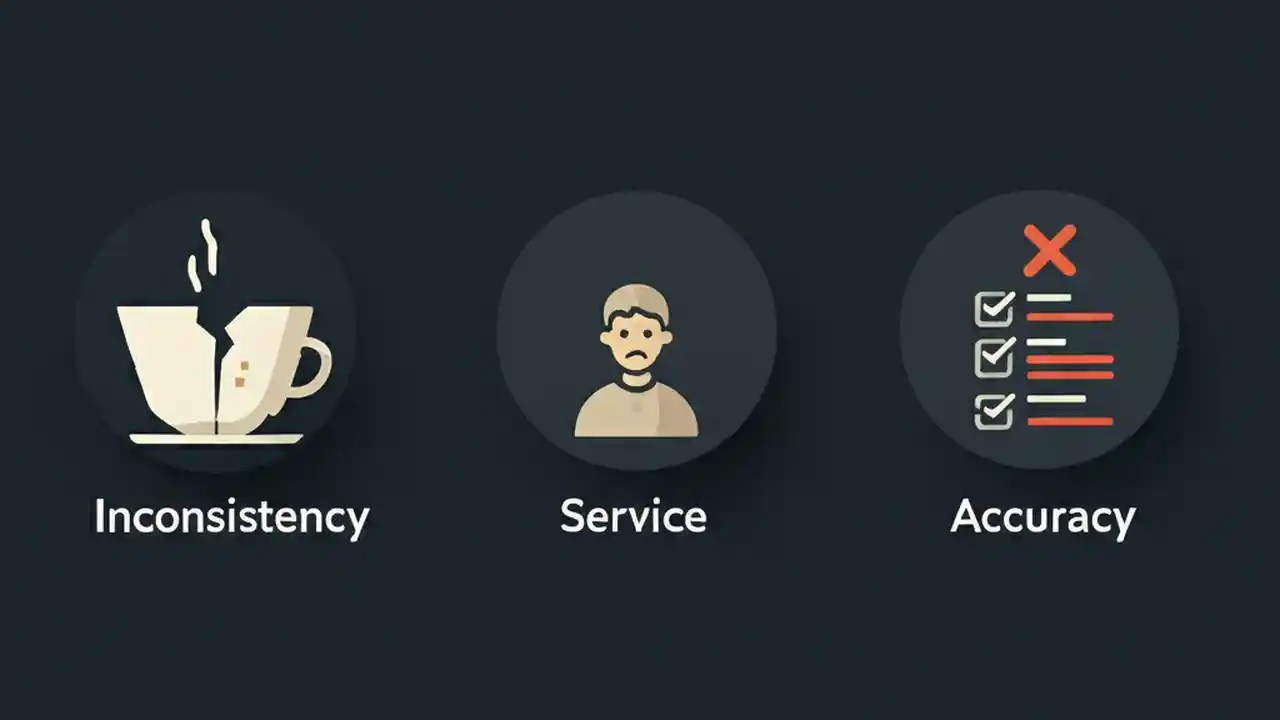 Inconsistency

Service

Accuracy