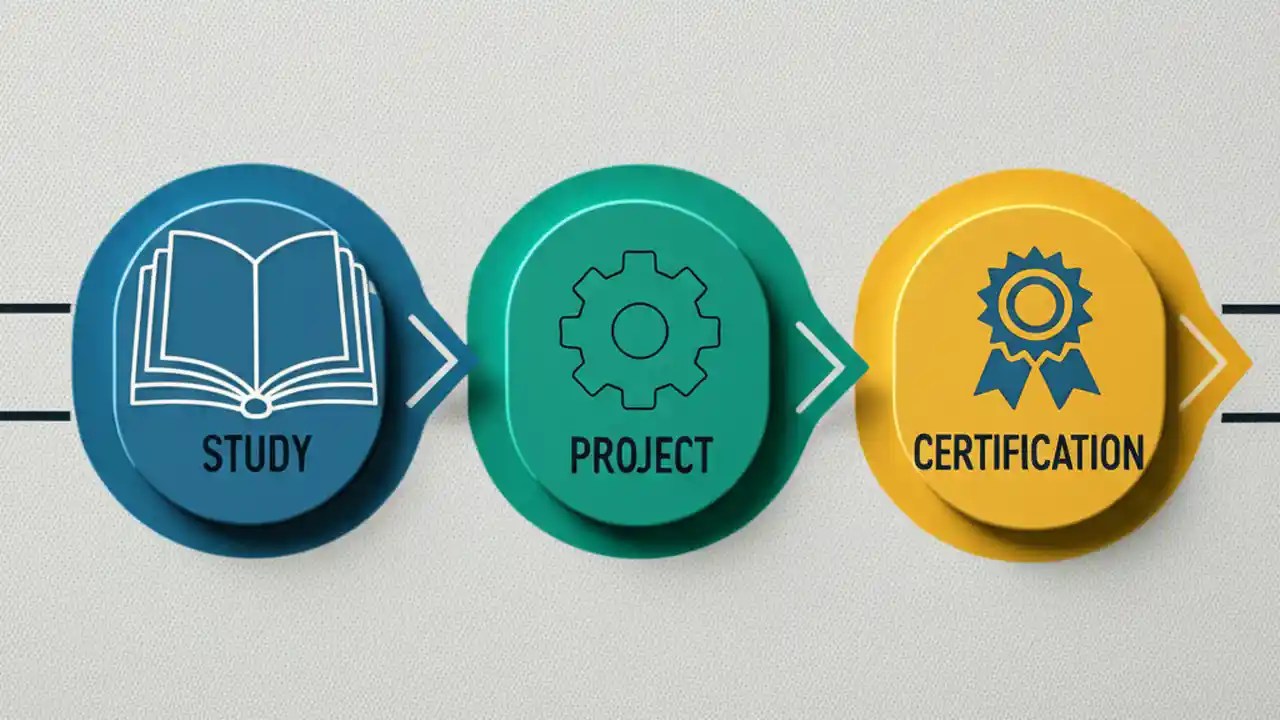 STUDY

PROJECT

CERTIFICATION