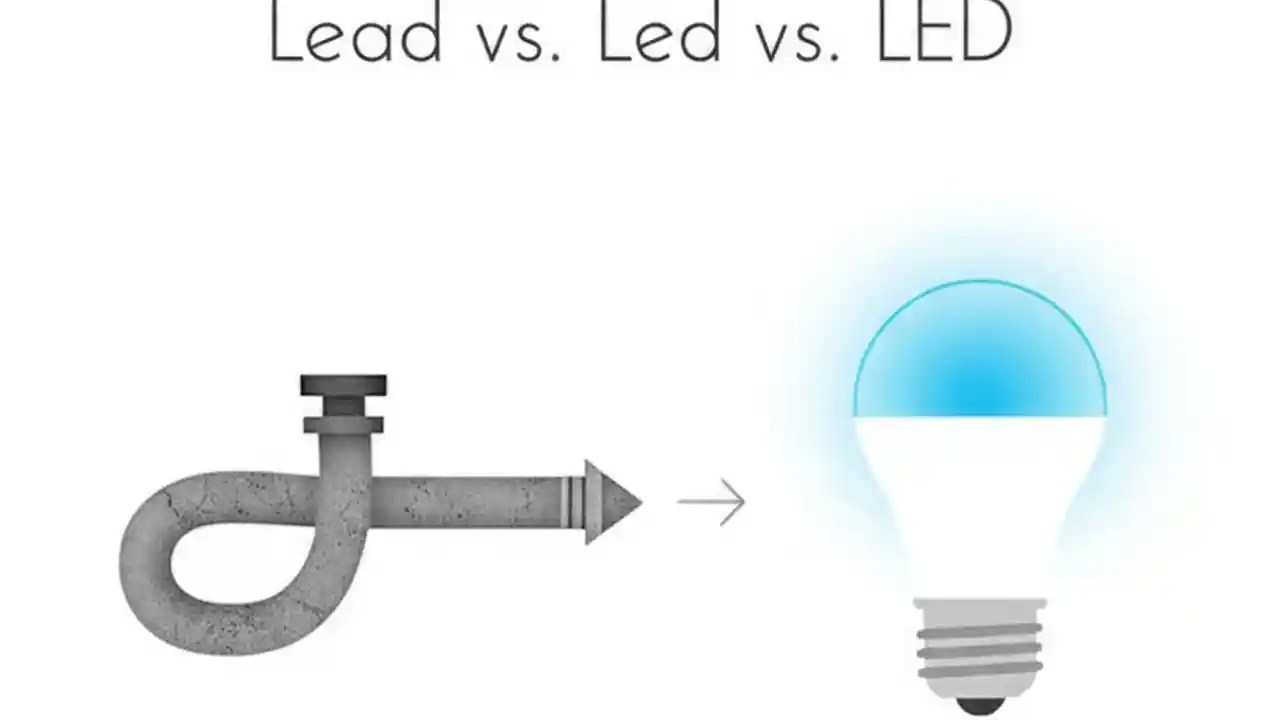 Lead vs. Led vs. LED