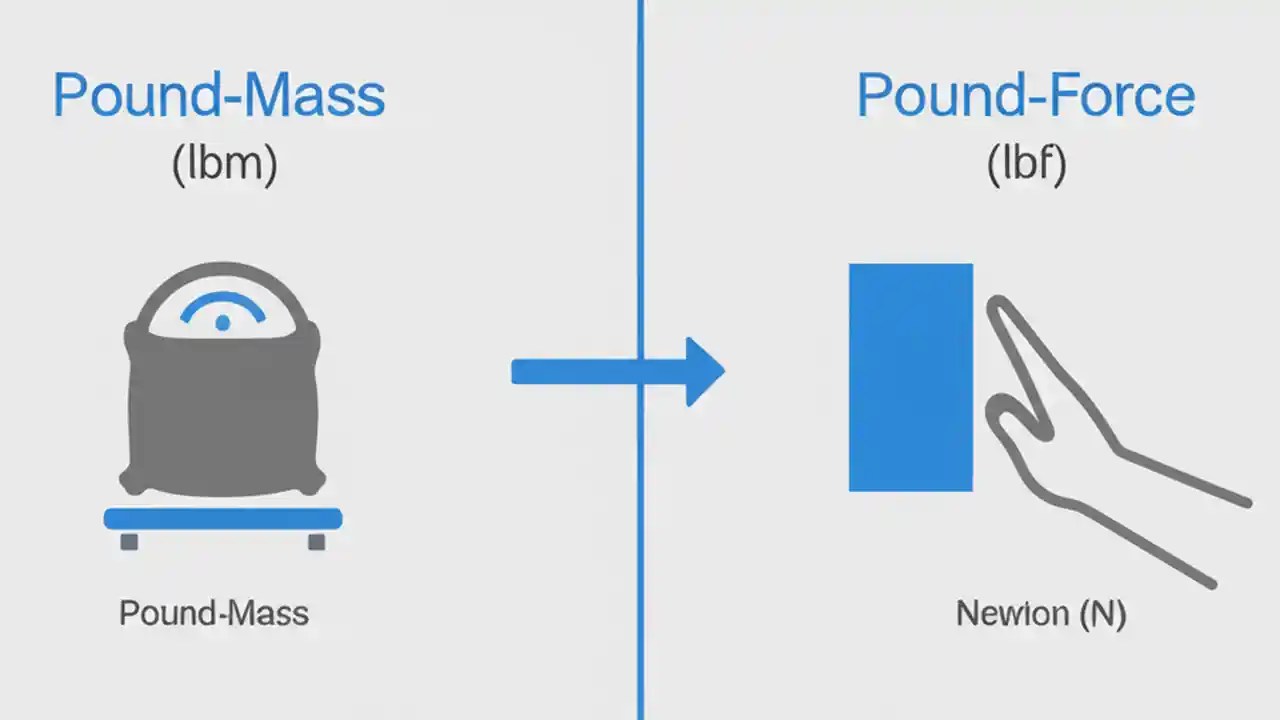 Pound-Mass
(lbm)

Pound-Mass

Pound-Force
(lbf)

Newion (N)