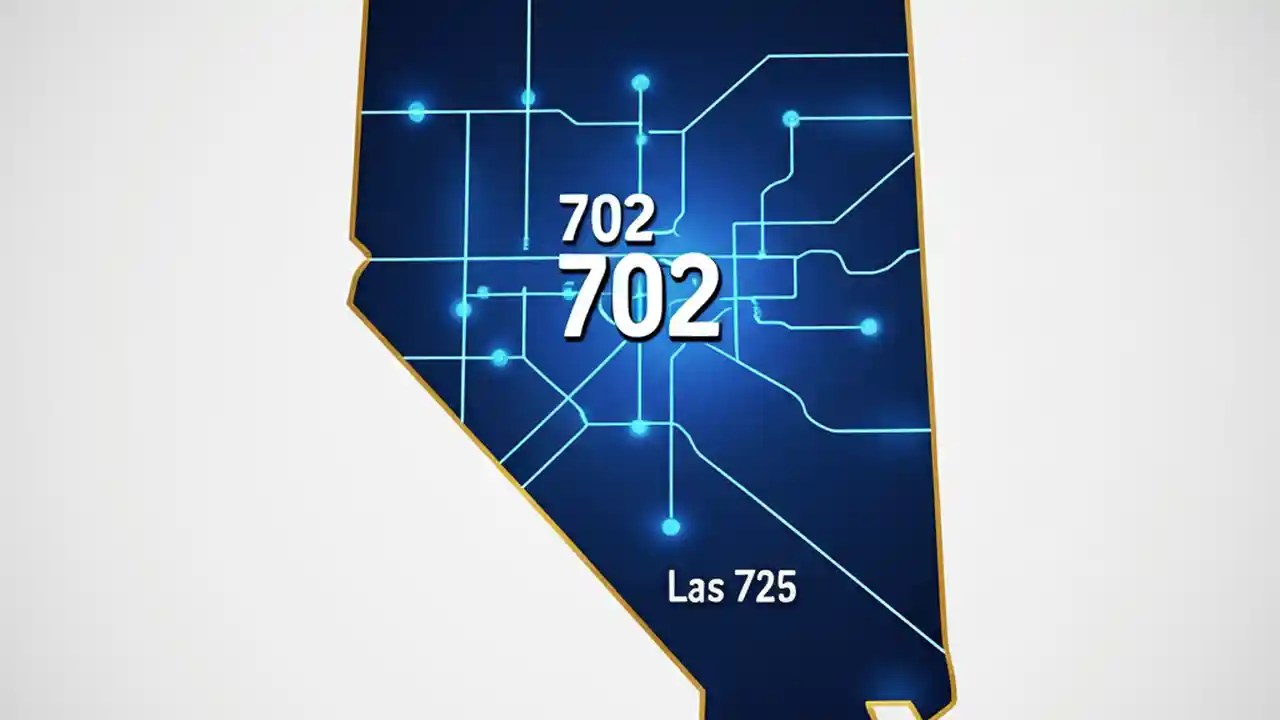 702
702
Las 725