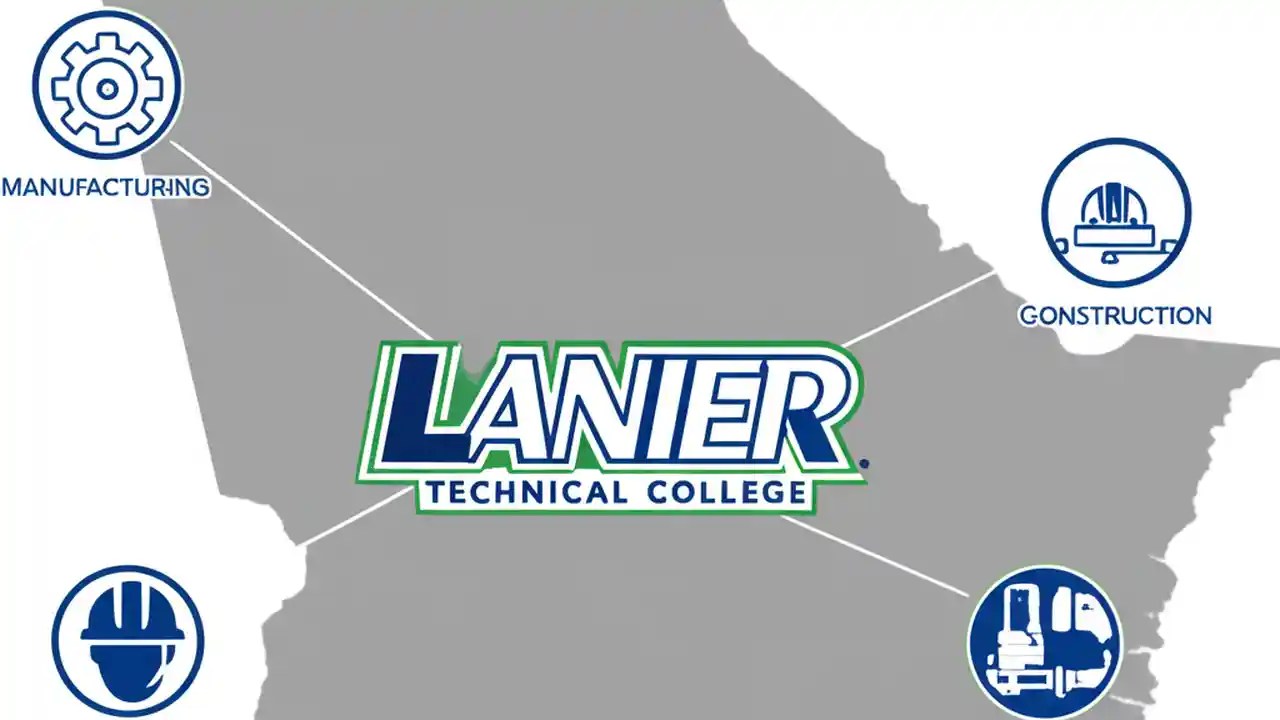 MANUFACTURING

CONSTRUCTION

LANIER

TECHNICAL COLLEGE