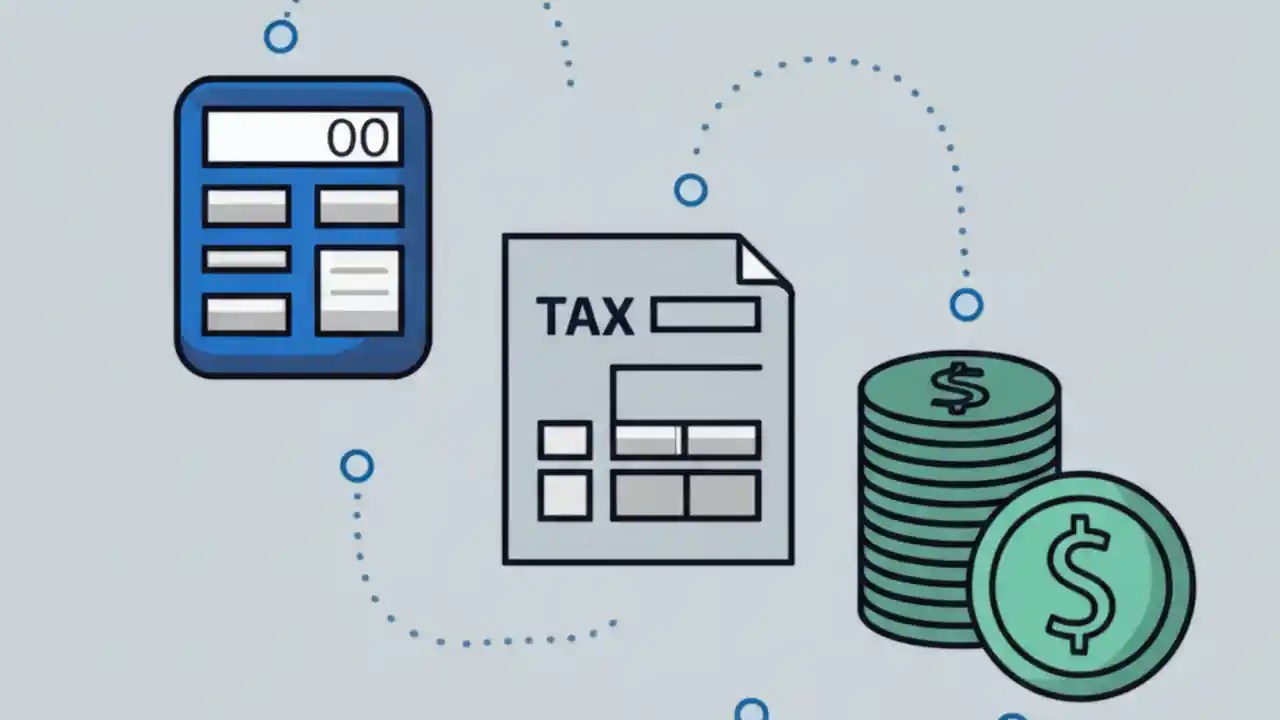 00

TAX

$

$