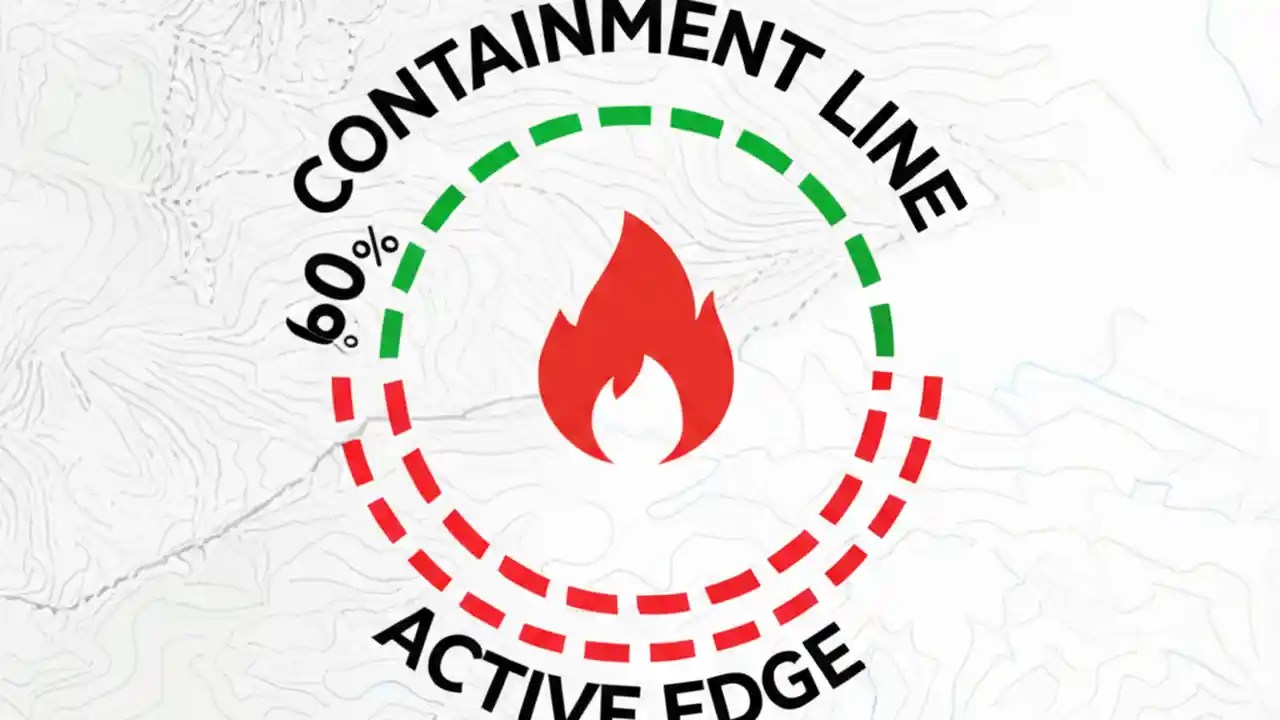 60%
CONTAINMENT LINE
ACTIVE EDGE