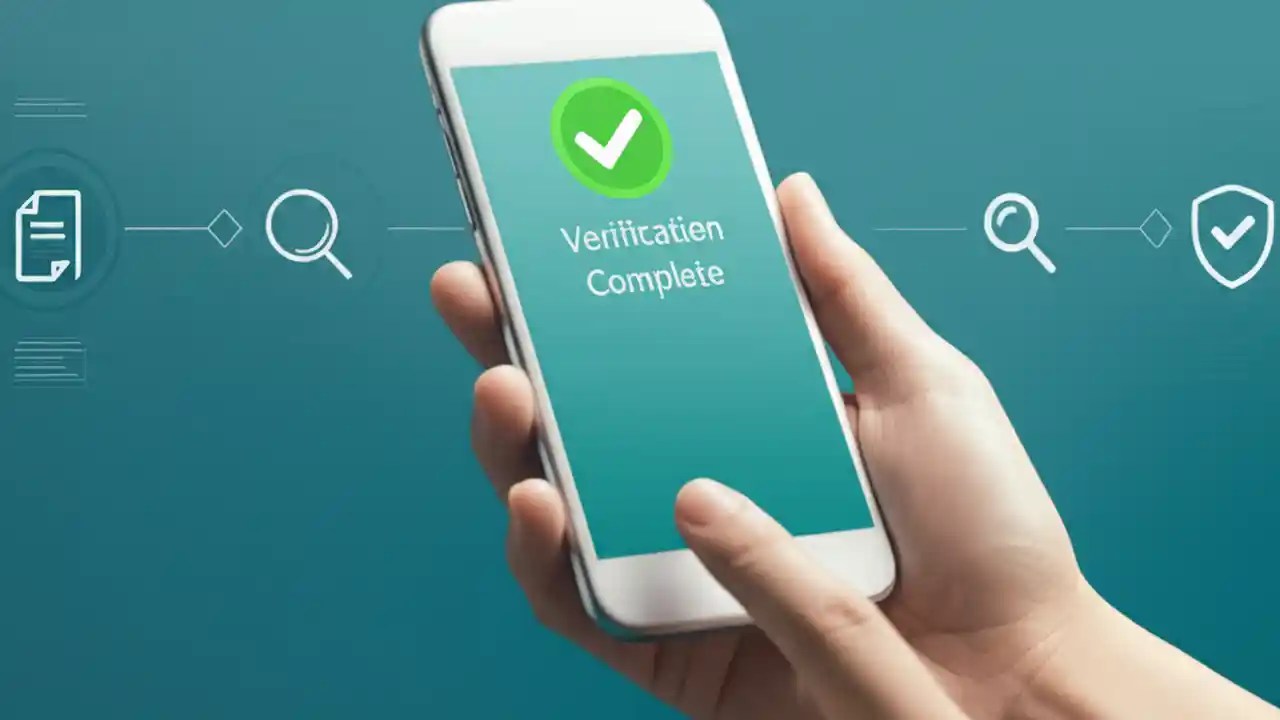 Verificatien Complete