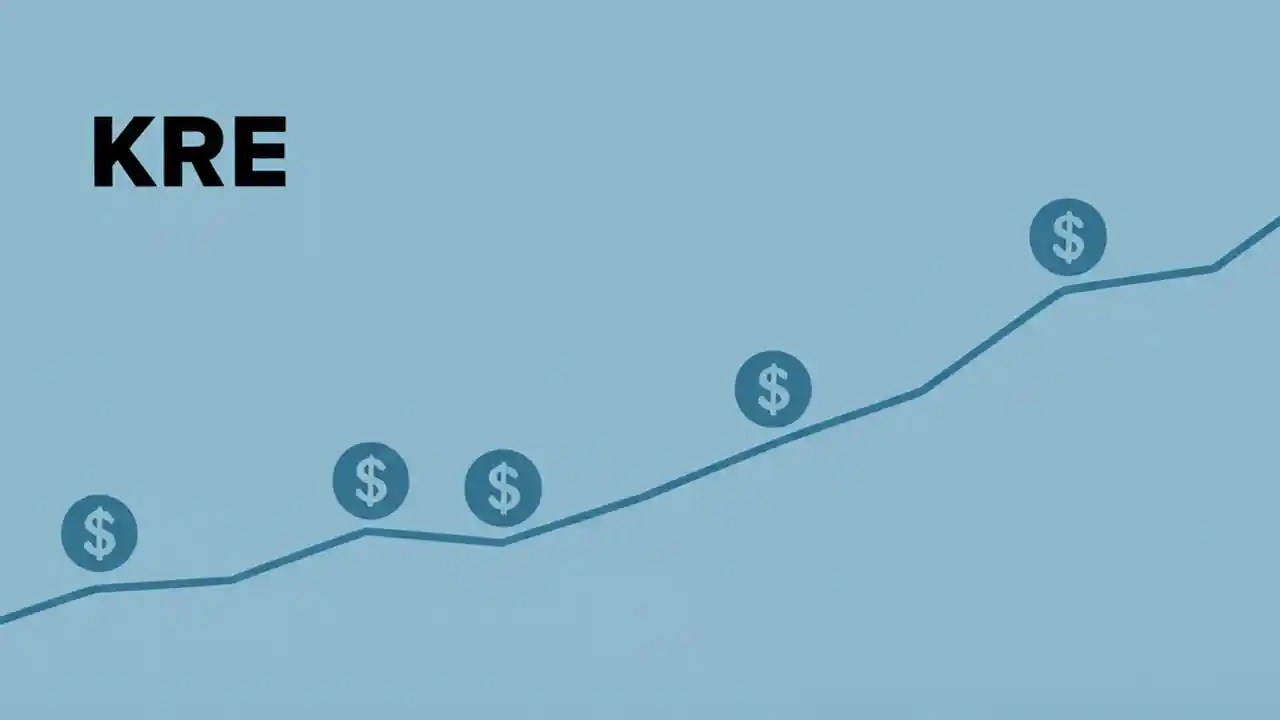 KRE

$ $ $ $ $