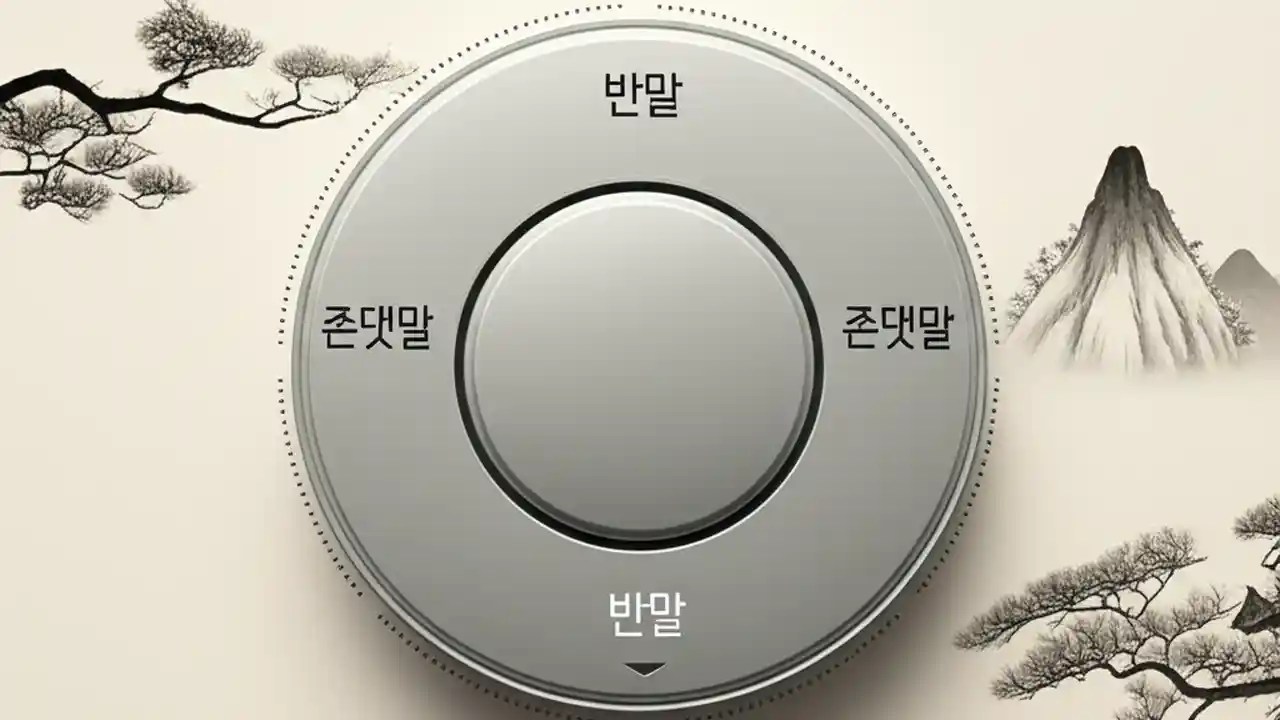 반말

존댓말

존댓말

반말