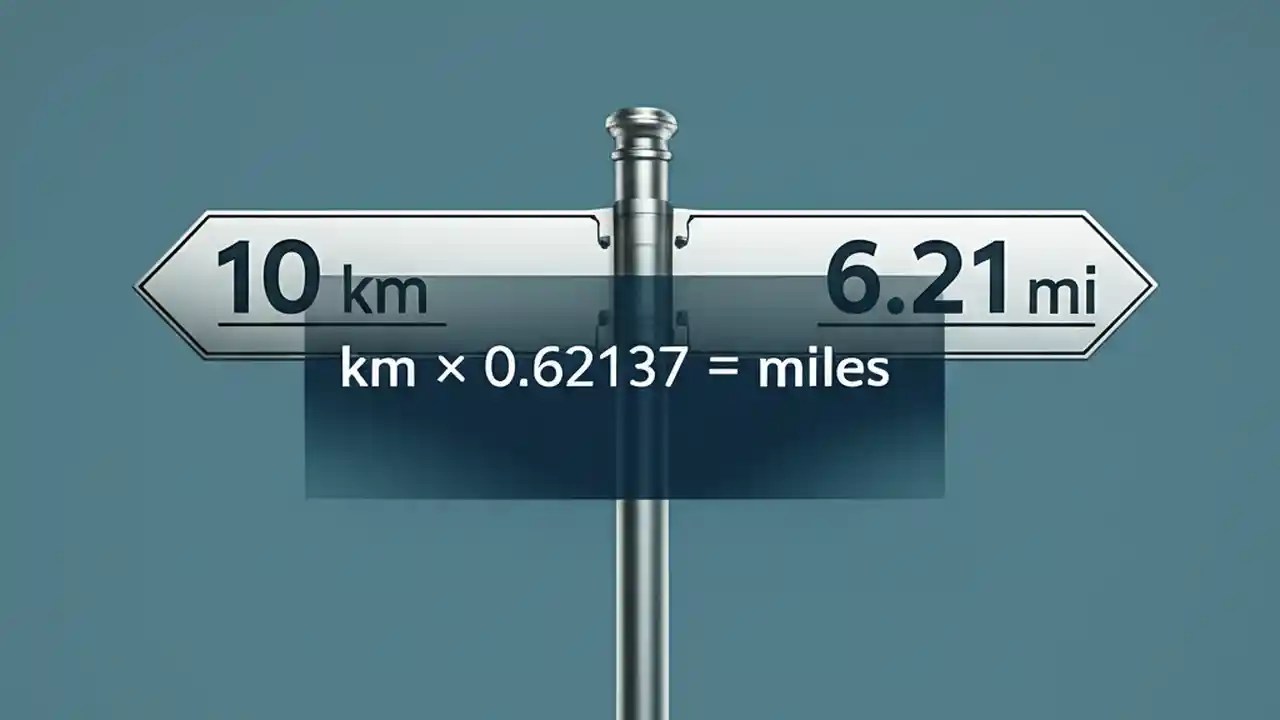 10 km

6.21 mi

km × 0.62137 = miles