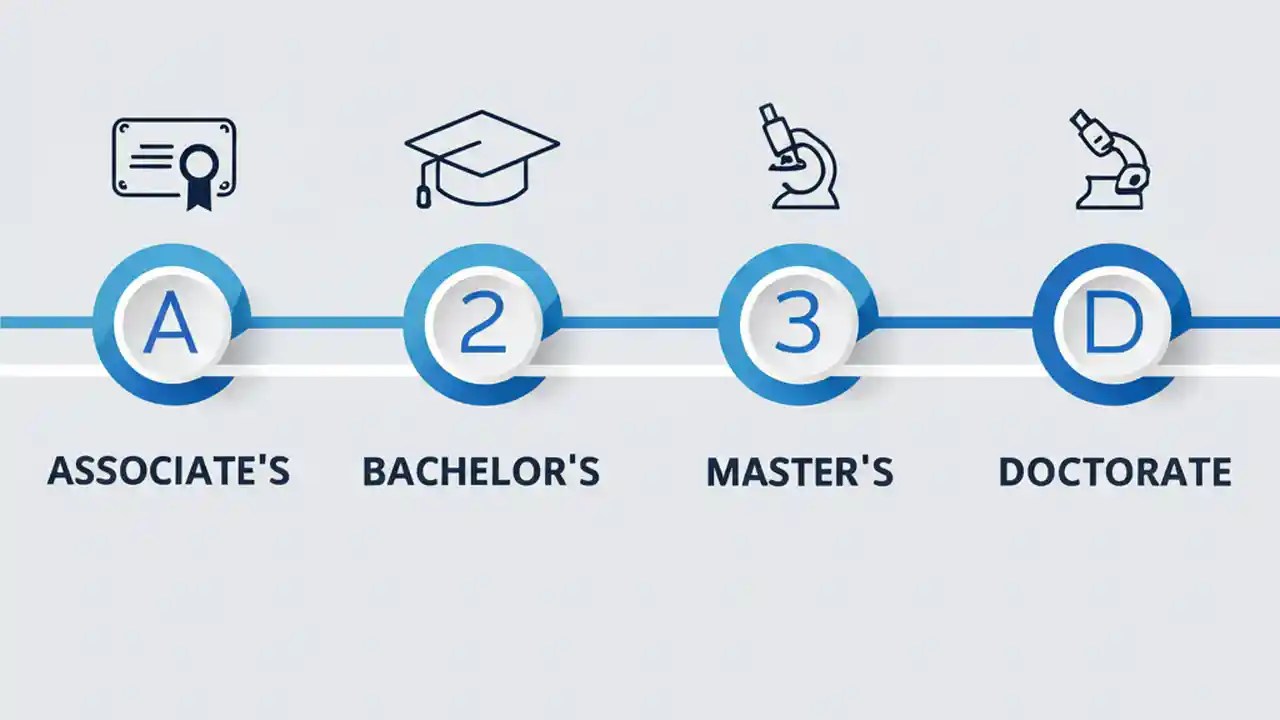 A

2

3

D

ASSOCIATE'S

BACHELOR'S

MASTER'S

DOCTORATE