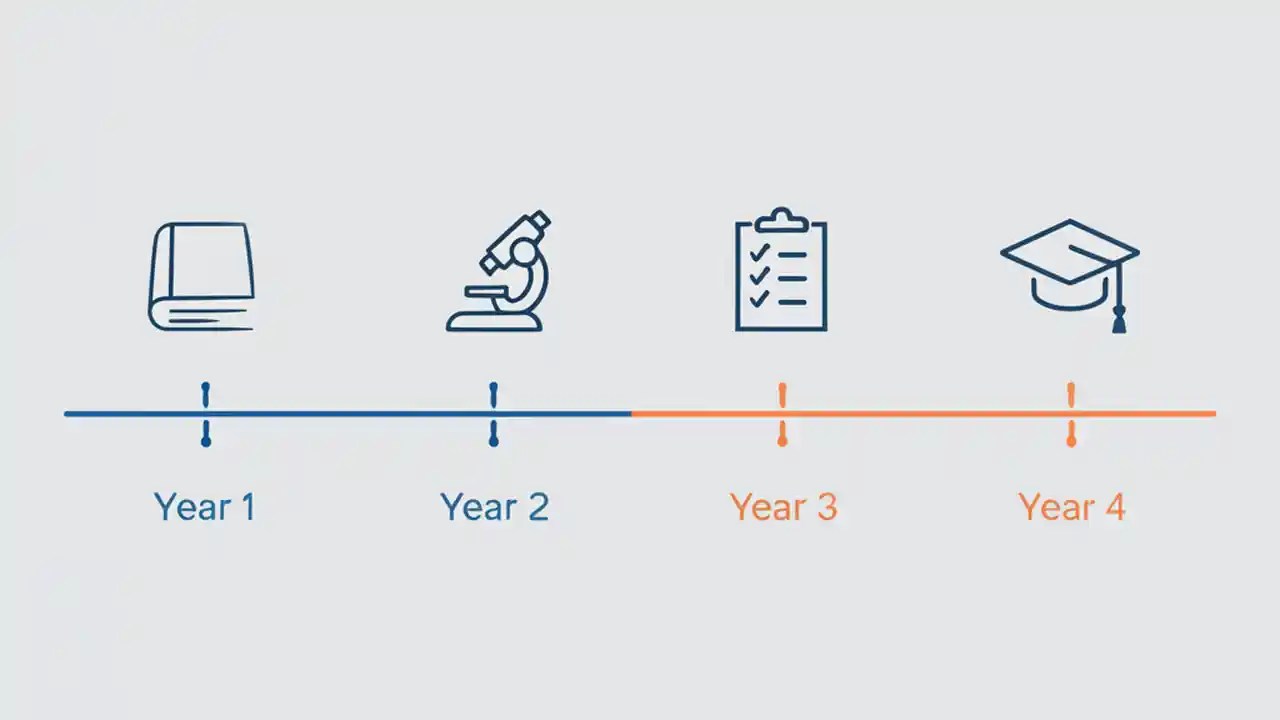 Year 1
Year 2
Year 3
Year 4