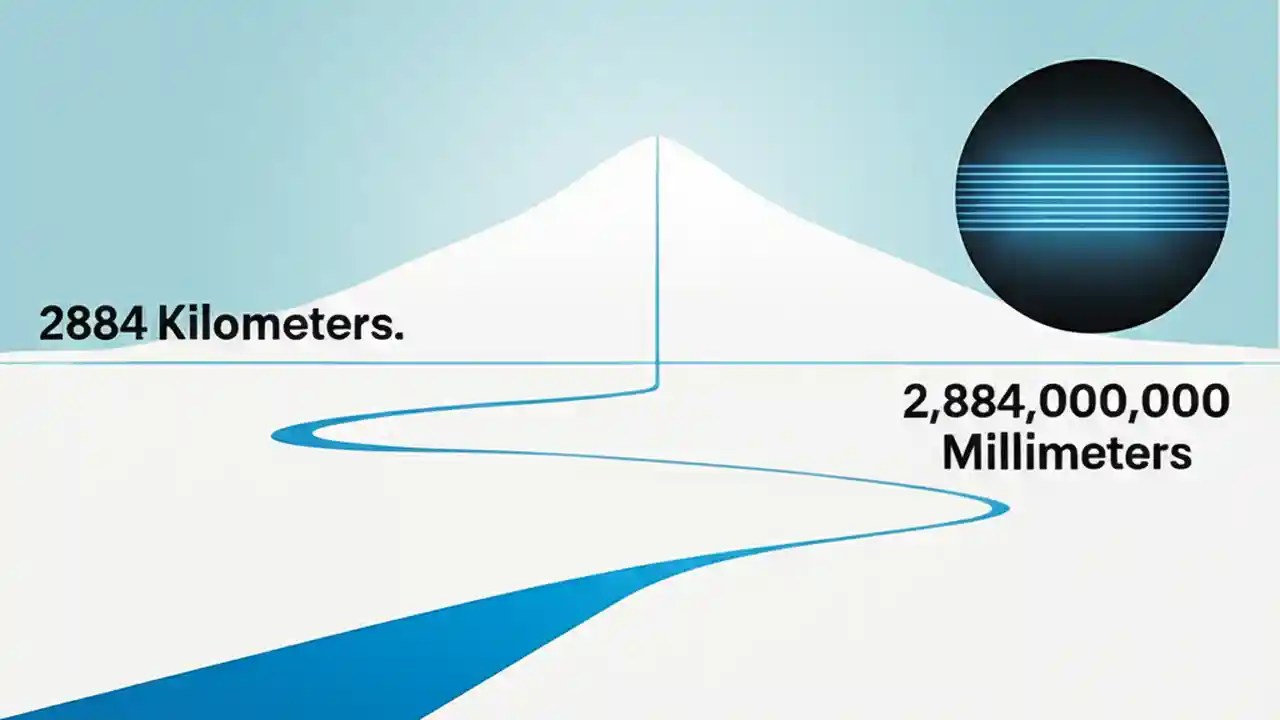 2884 Kilometers.

2,884,000,000 Millimeters