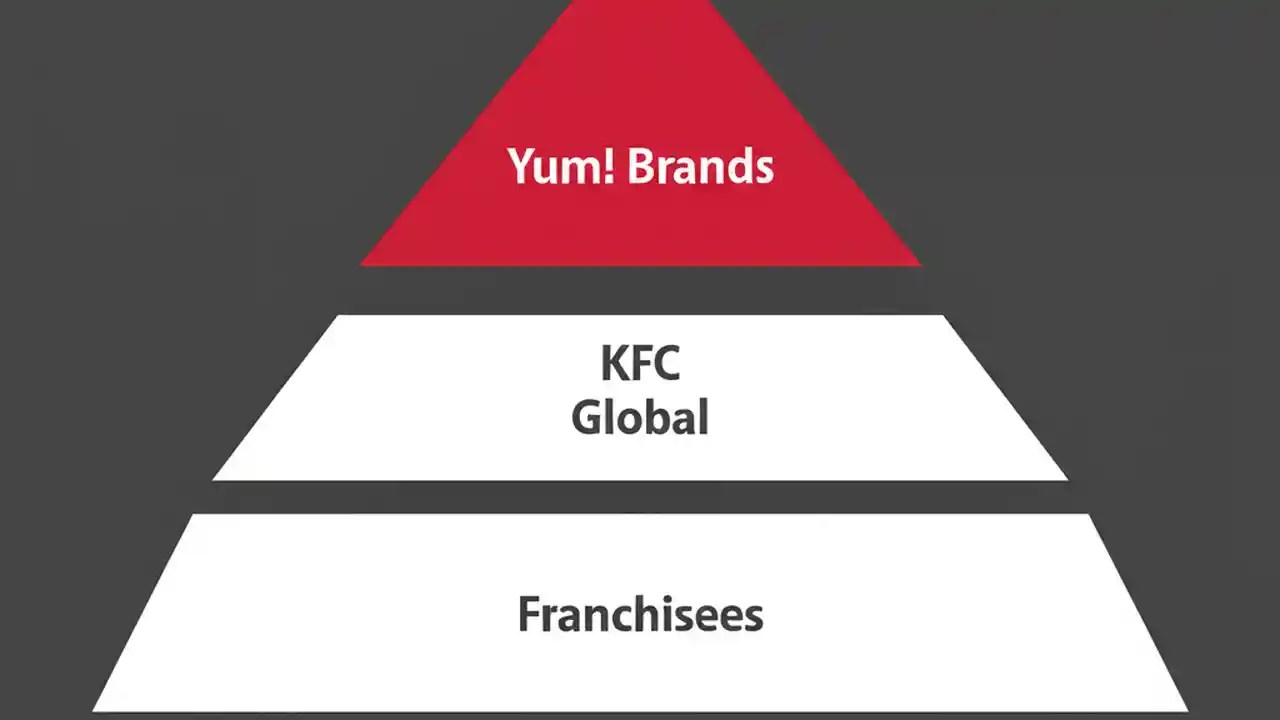 Yum! Brands

KFC
Global

Franchisees