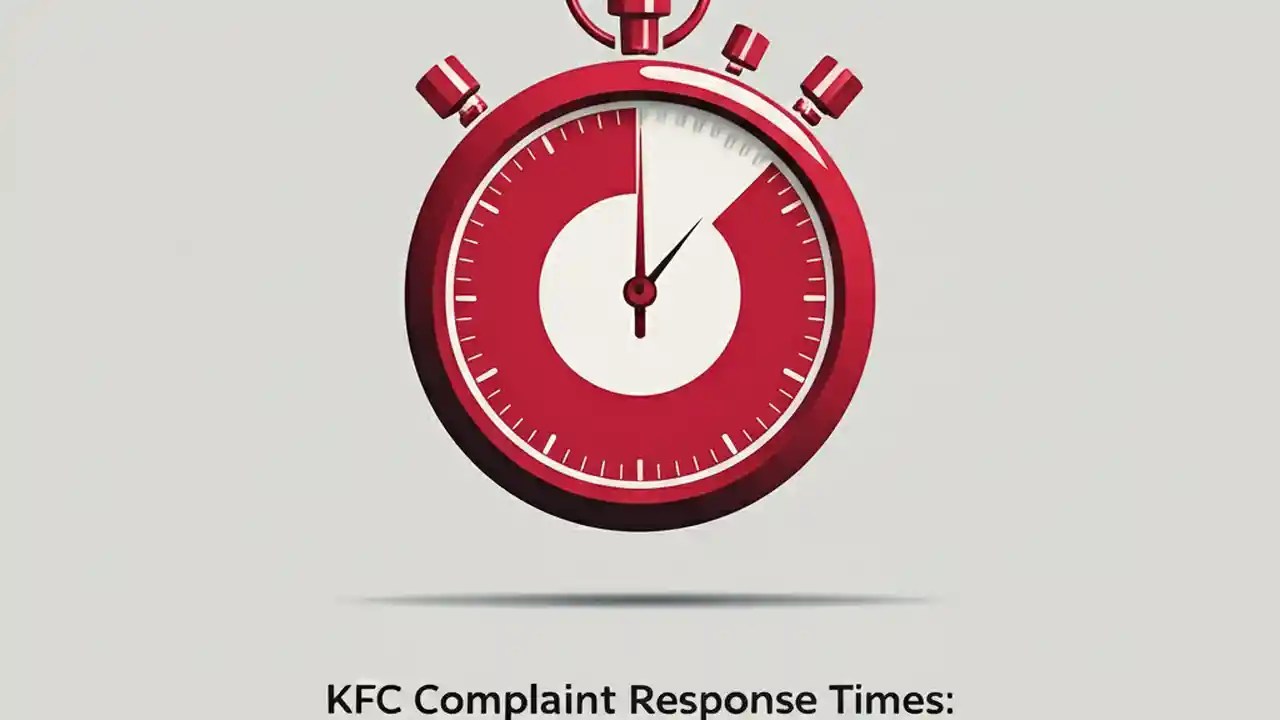 KFC Complaint Response Times: