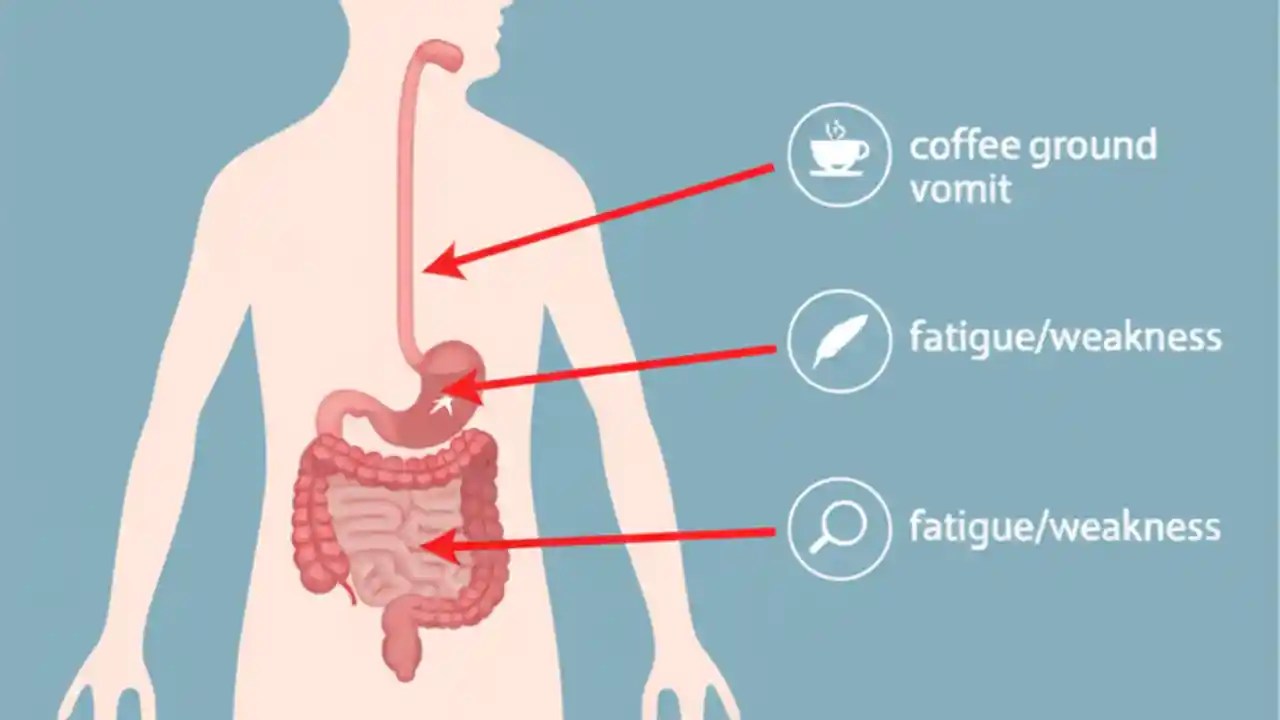 coffee ground vomit

fatigue/weakness

fatigue/weakness