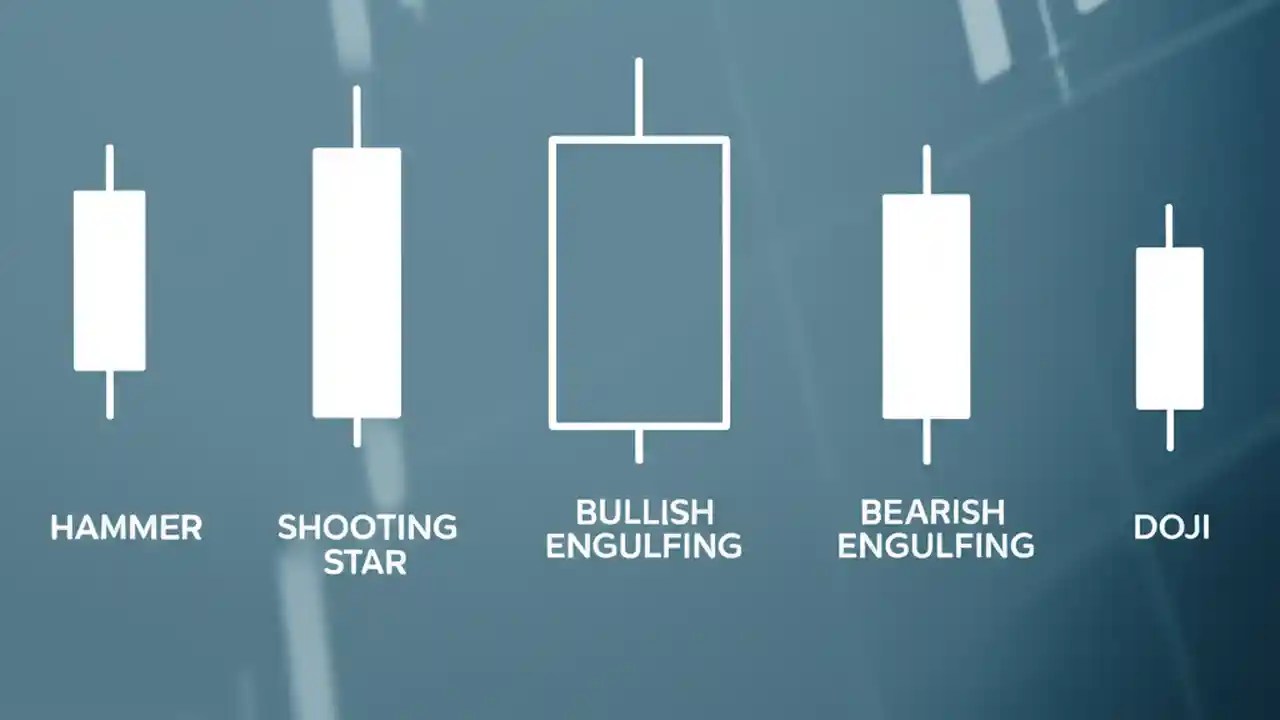 HAMMER

SHOOTING STAR

BULLISH ENGULFING

BEARISH ENGULFING

DOJI