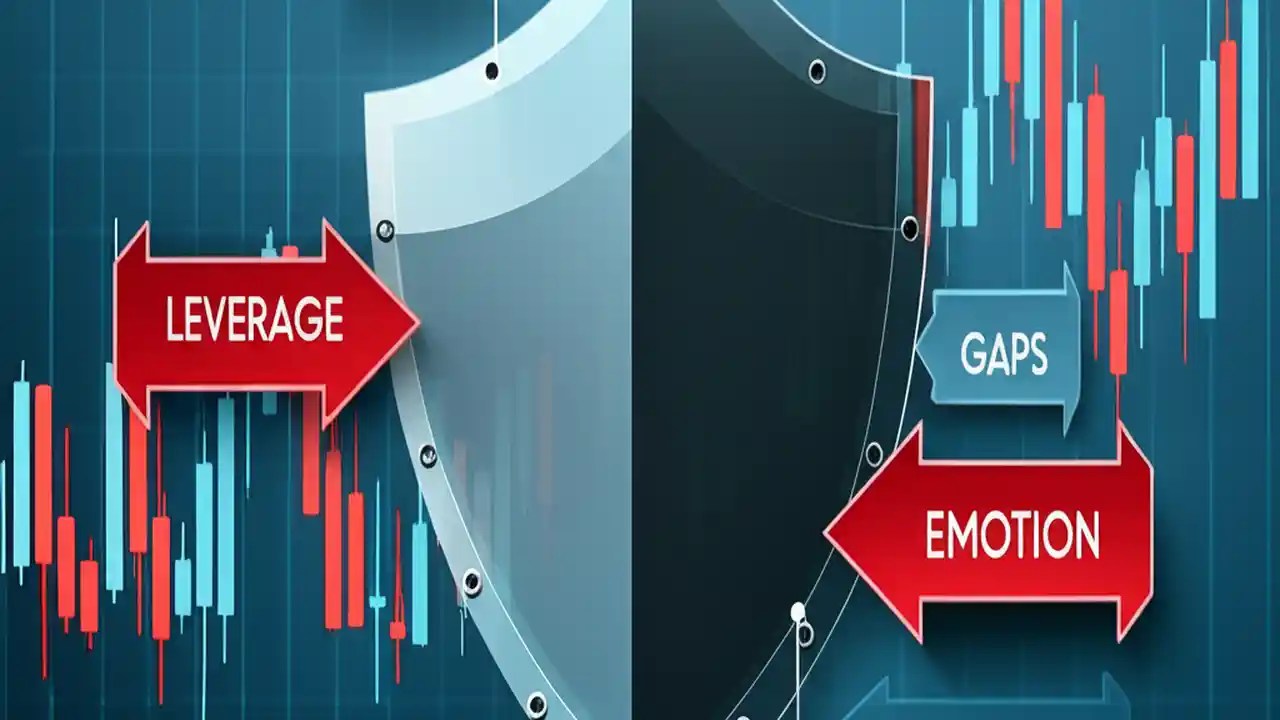 LEVERAGE

GAPS

EMOTION