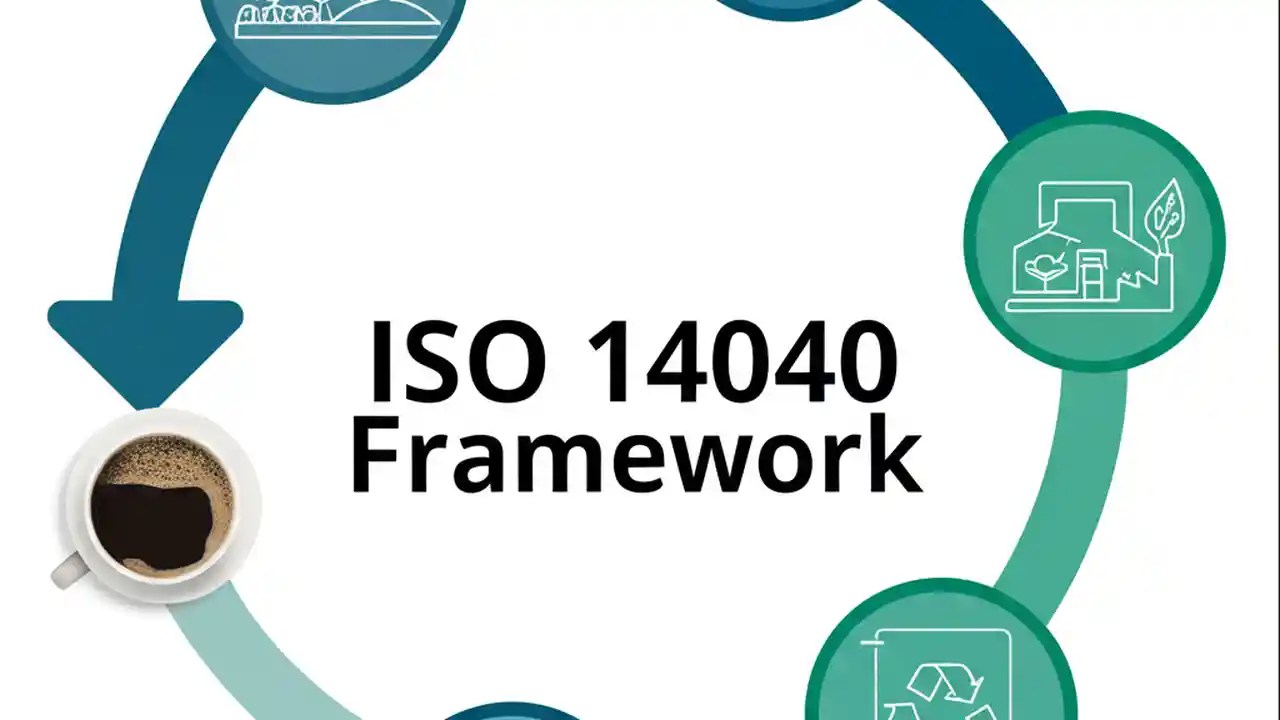 ISO 14040
Framework