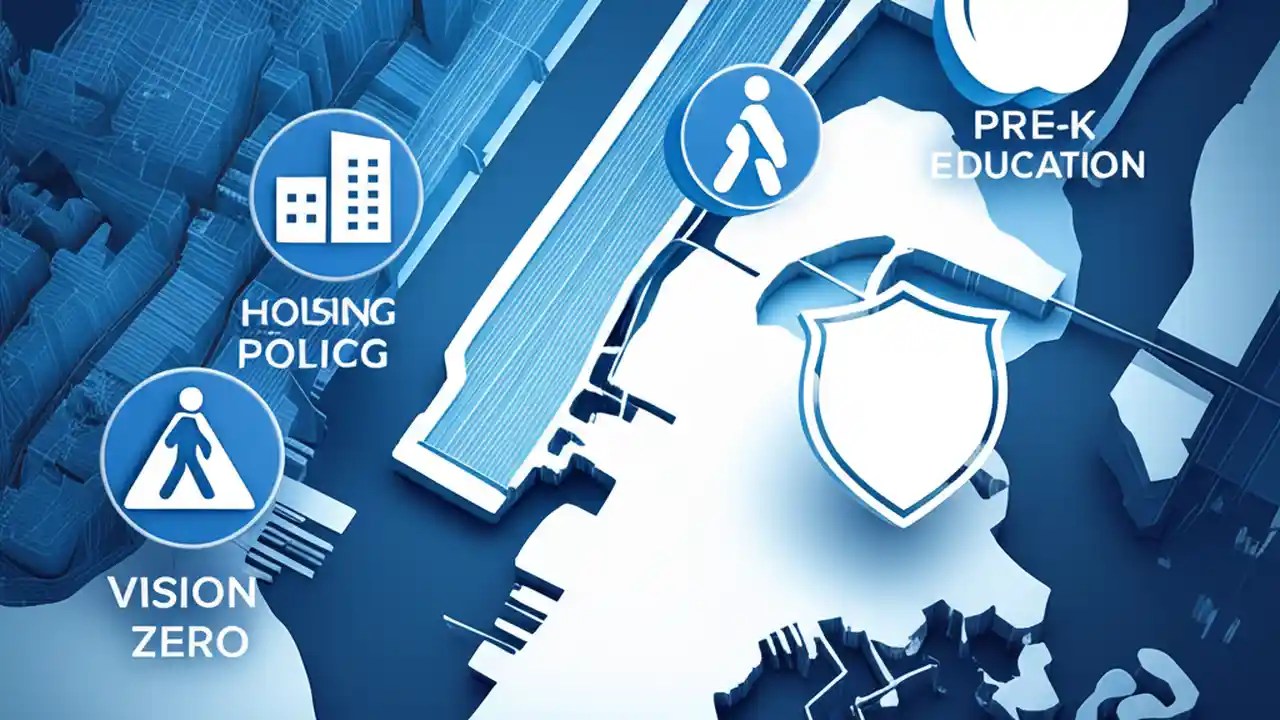 PRE-K
EDUCATION

HOLSING
POLICG

VISION
ZERO