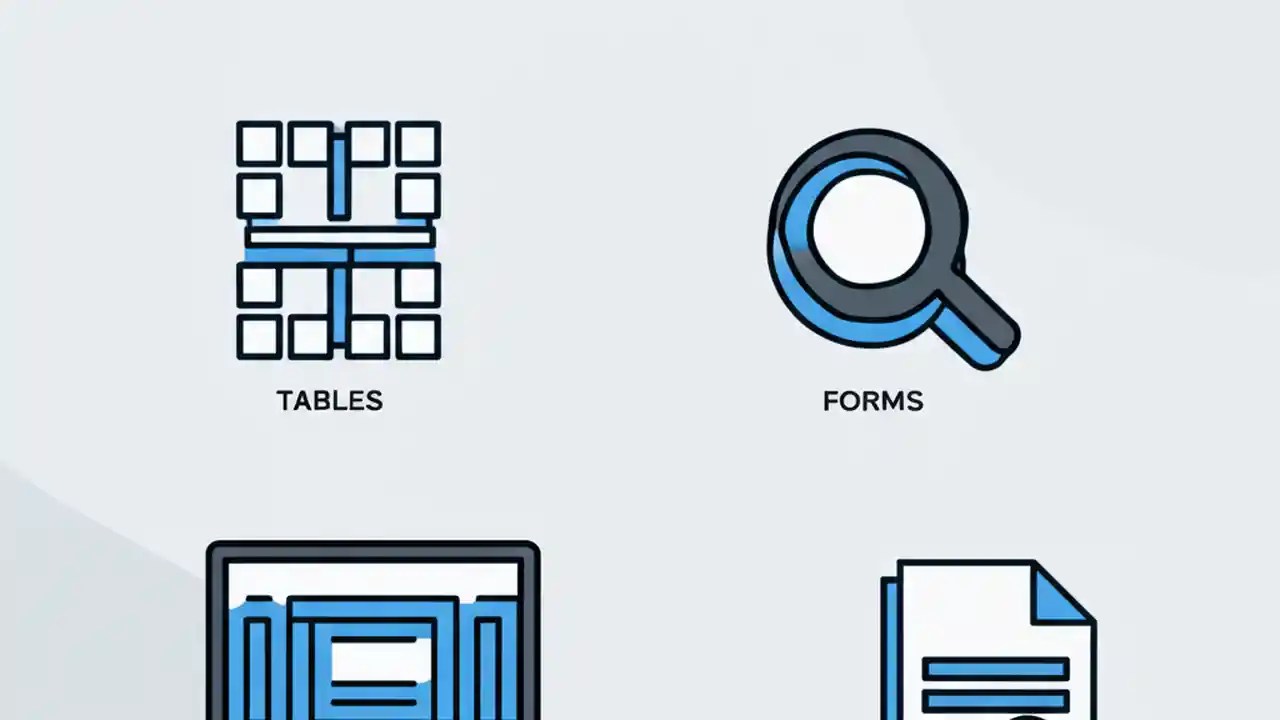 TABLES

FORMS