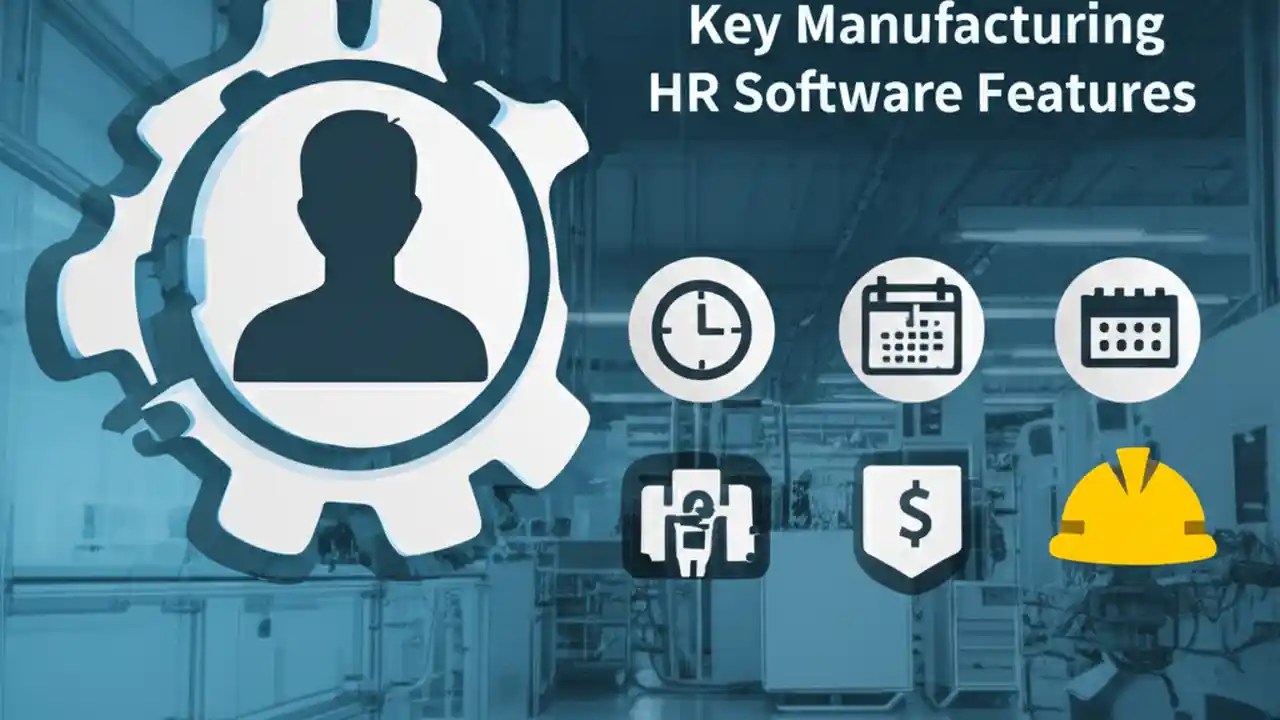 Key Manufacturing
HR Software Features

$