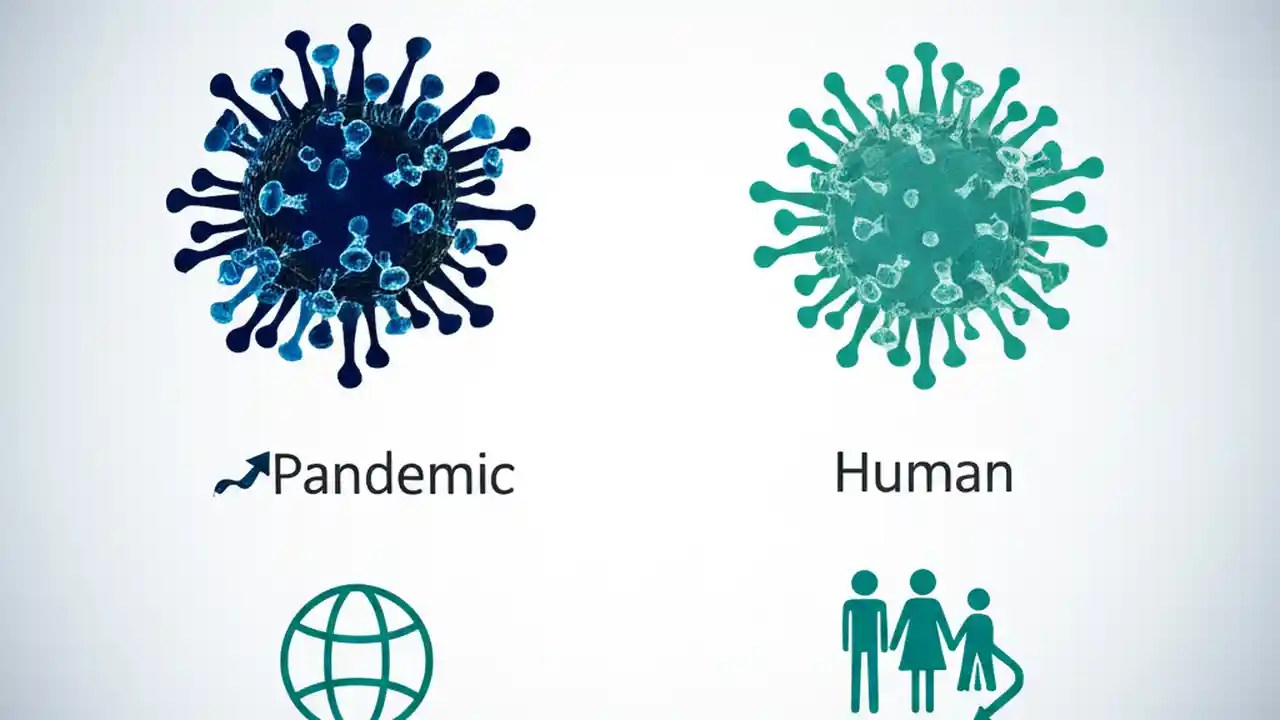 Pandemic

Human