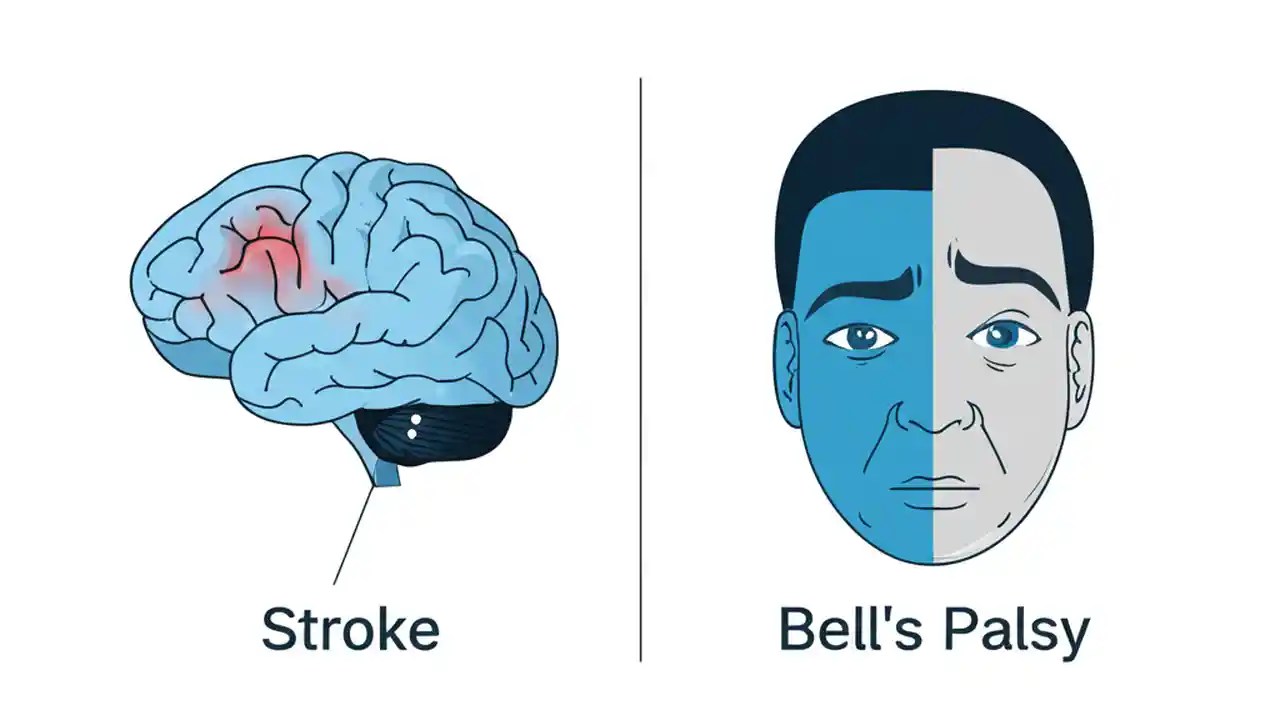 Stroke

Bell's Palsy