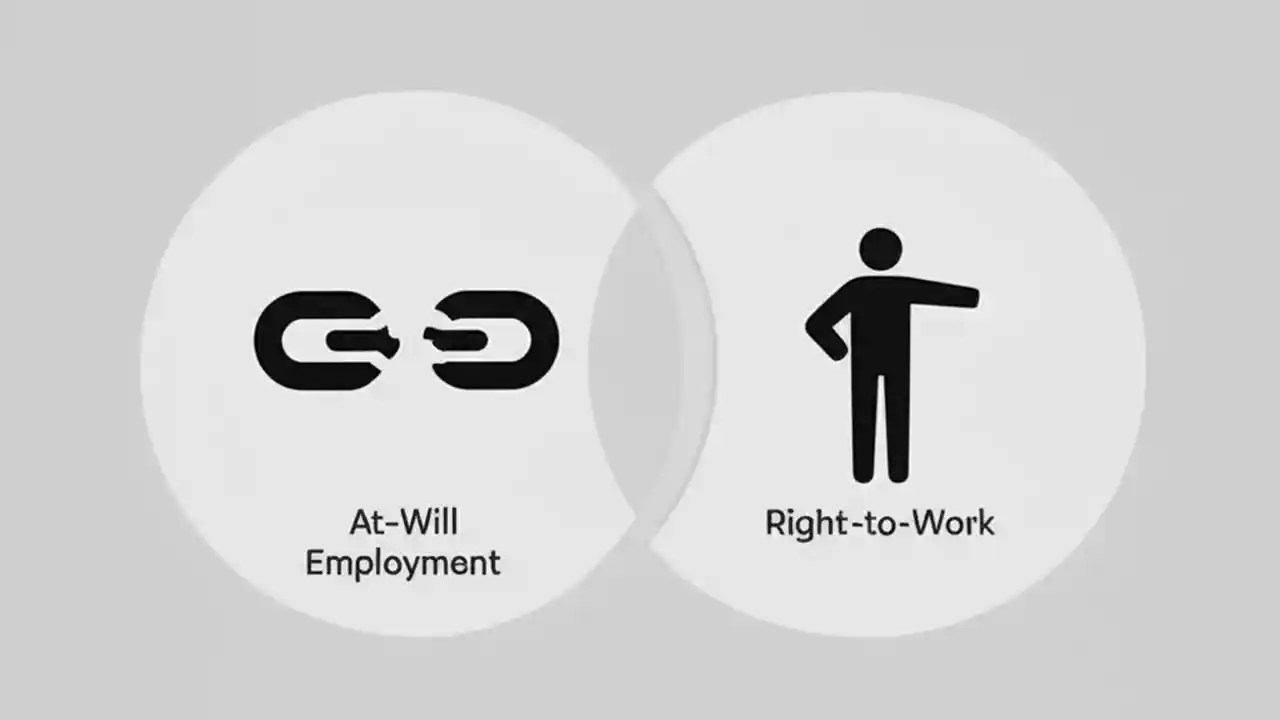 At-Will Employment

Right-to-Work