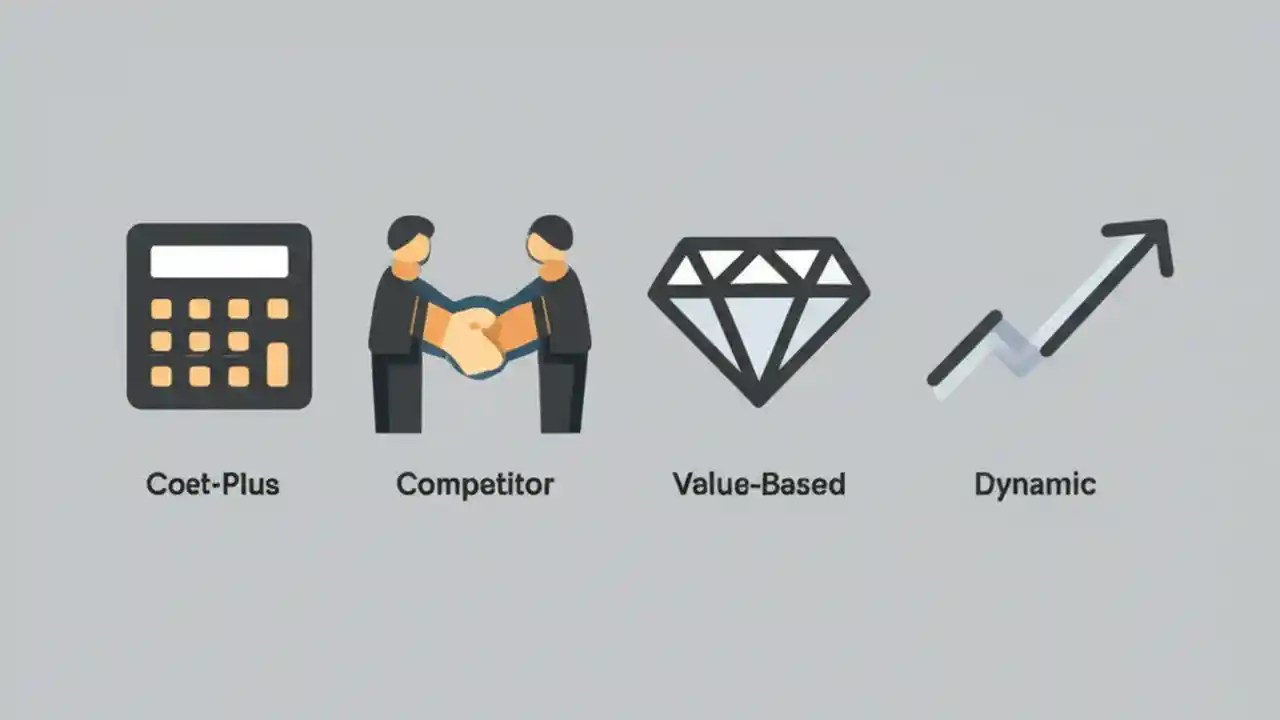 Coet-Plus

Competitor

Value-Based

Dynamic