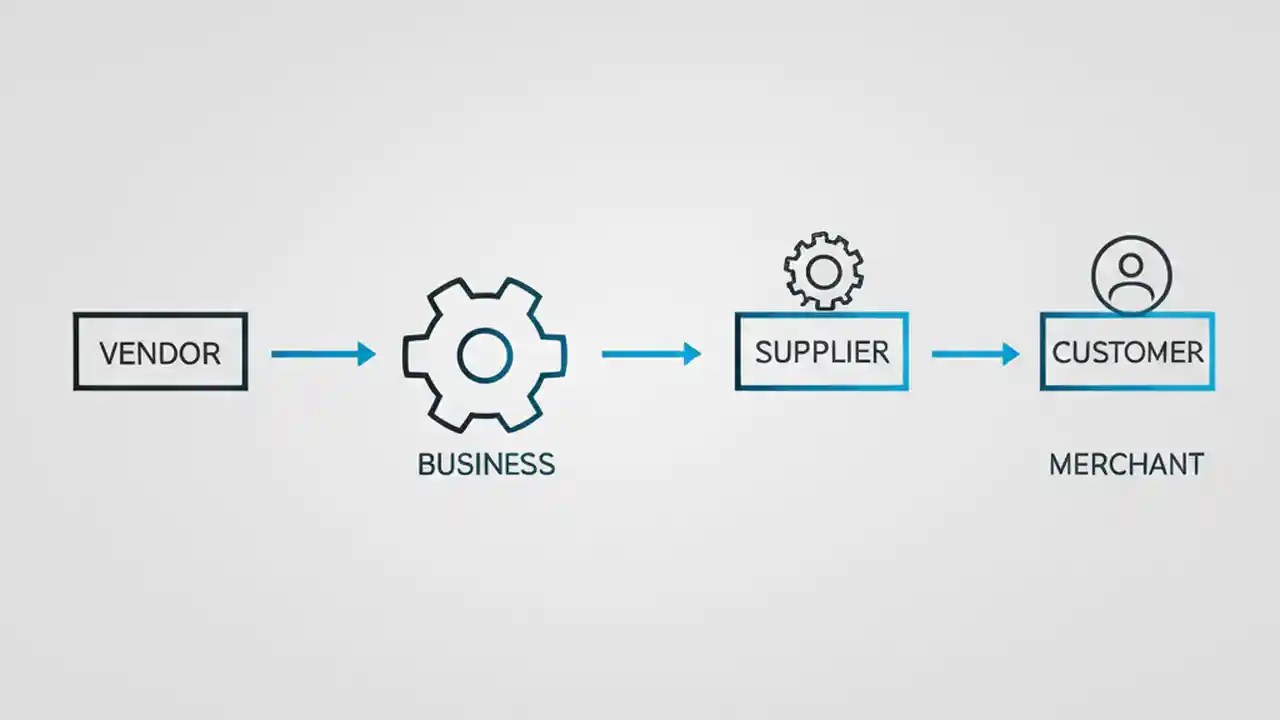 VENDOR

BUSINESS

SUPPLIER

CUSTOMER

MERCHANT