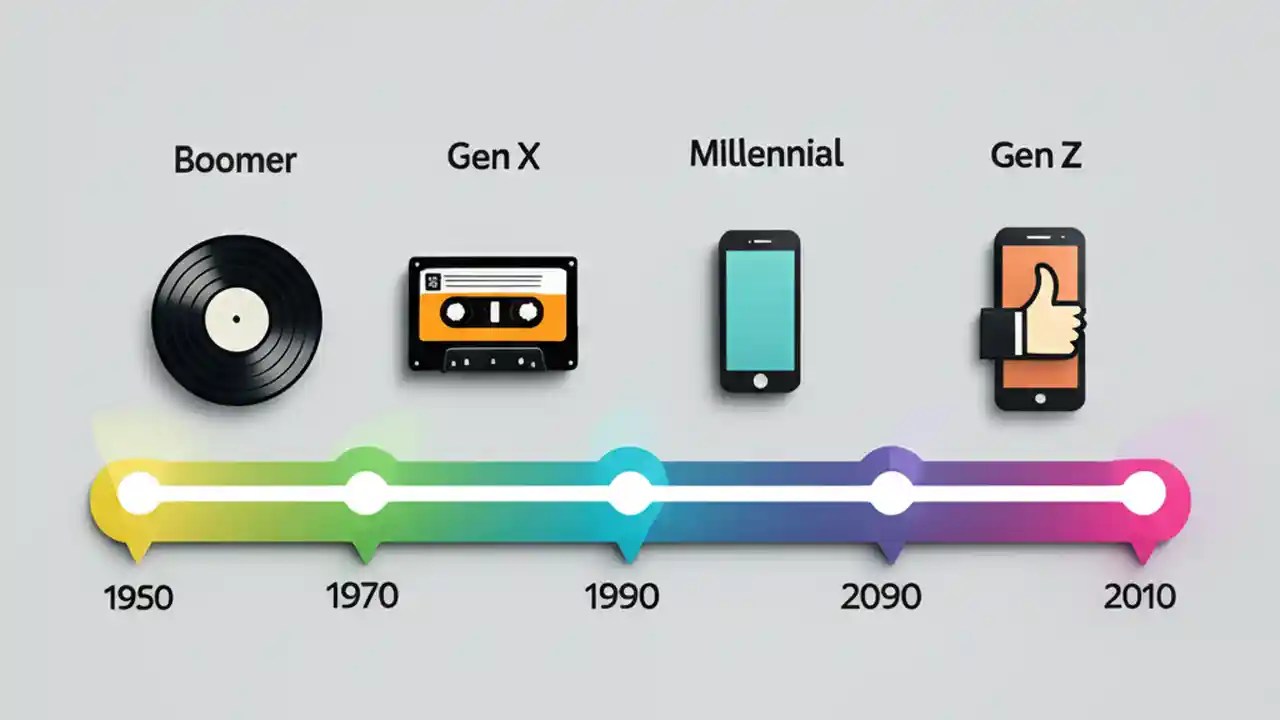 Boomer

Gen X

Millennial

Gen Z

1950

1970

1990

2090

2010