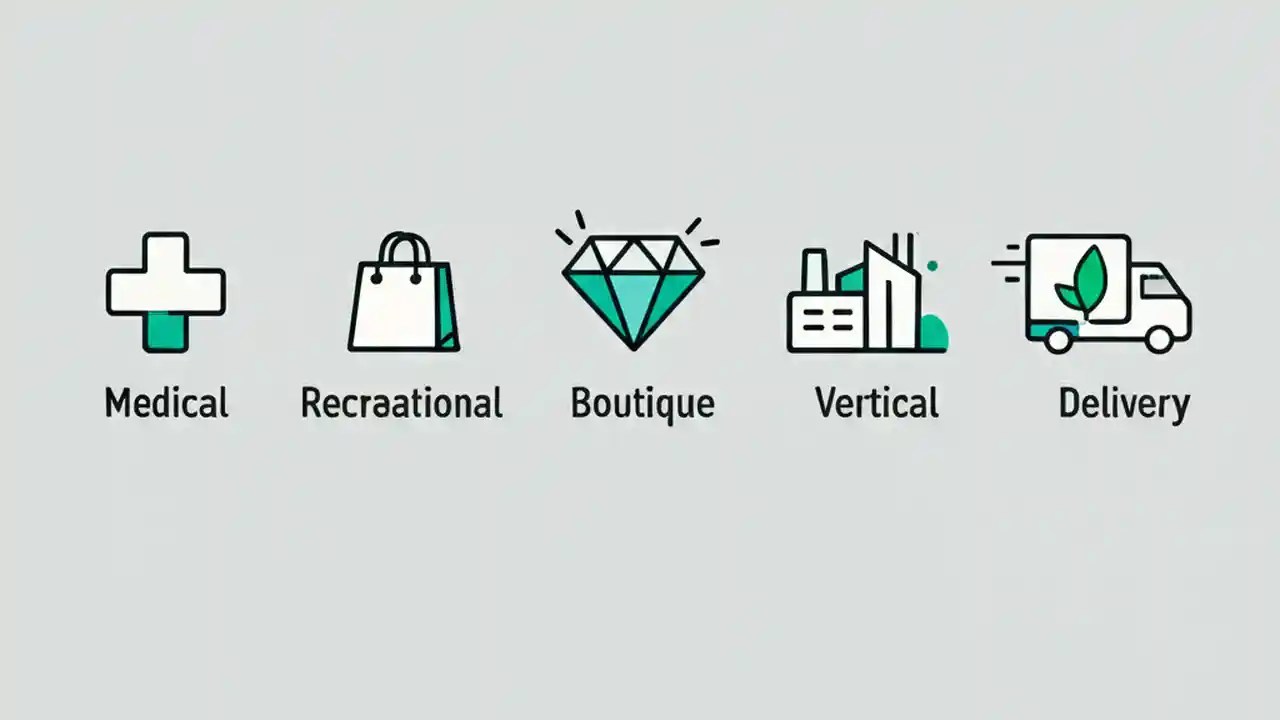 Medical Recraational Boutique Vertical Delivery