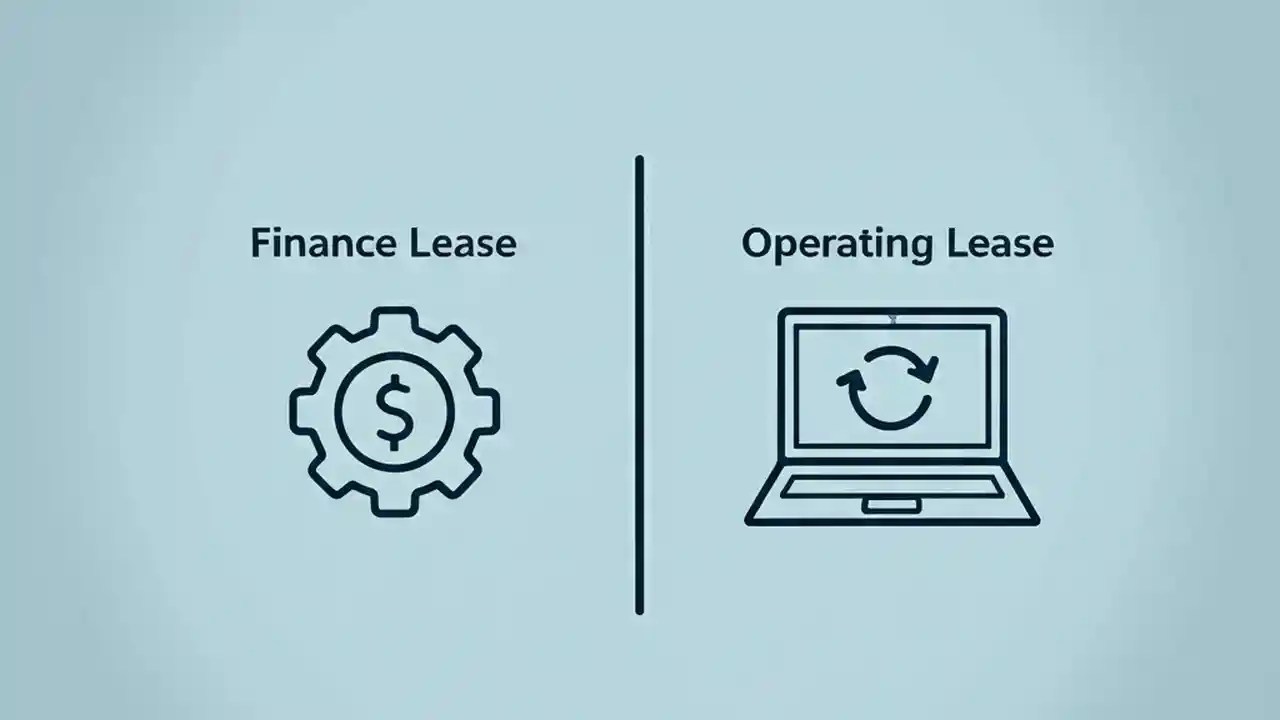 Finance Lease

$

Operating Lease