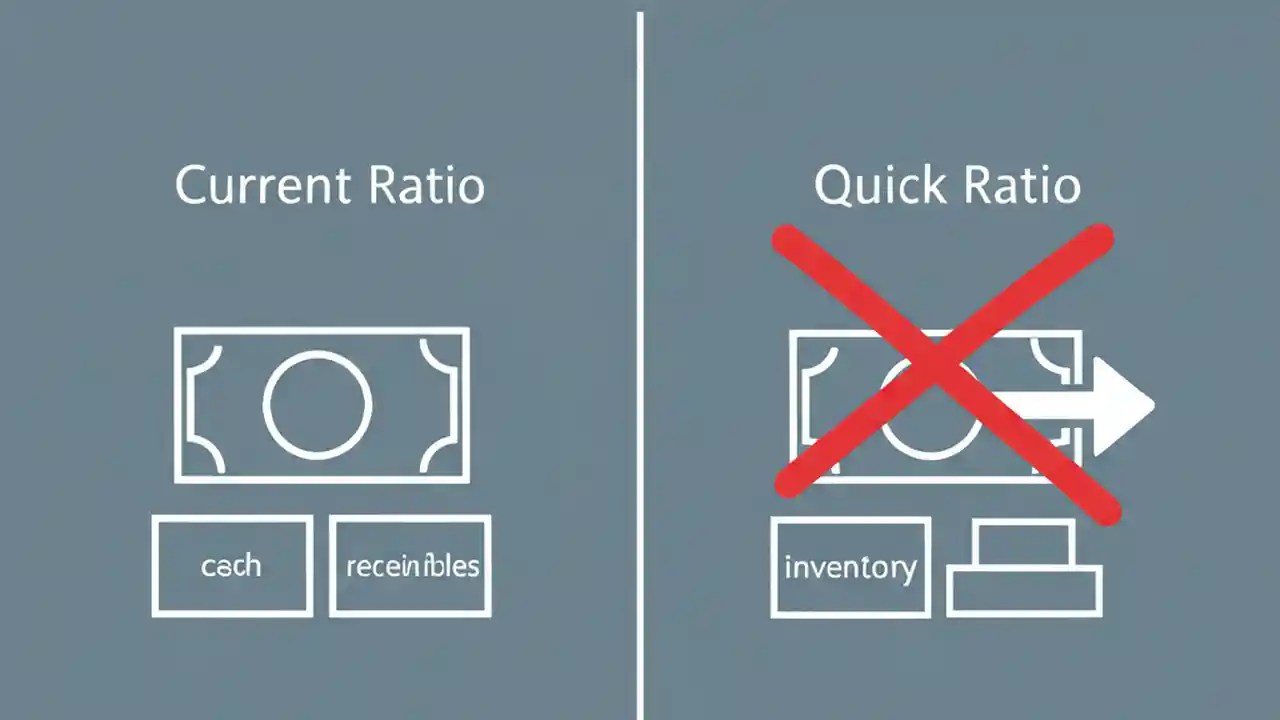 Current Ratio

cach

receinibles

Quick Ratio

inventory