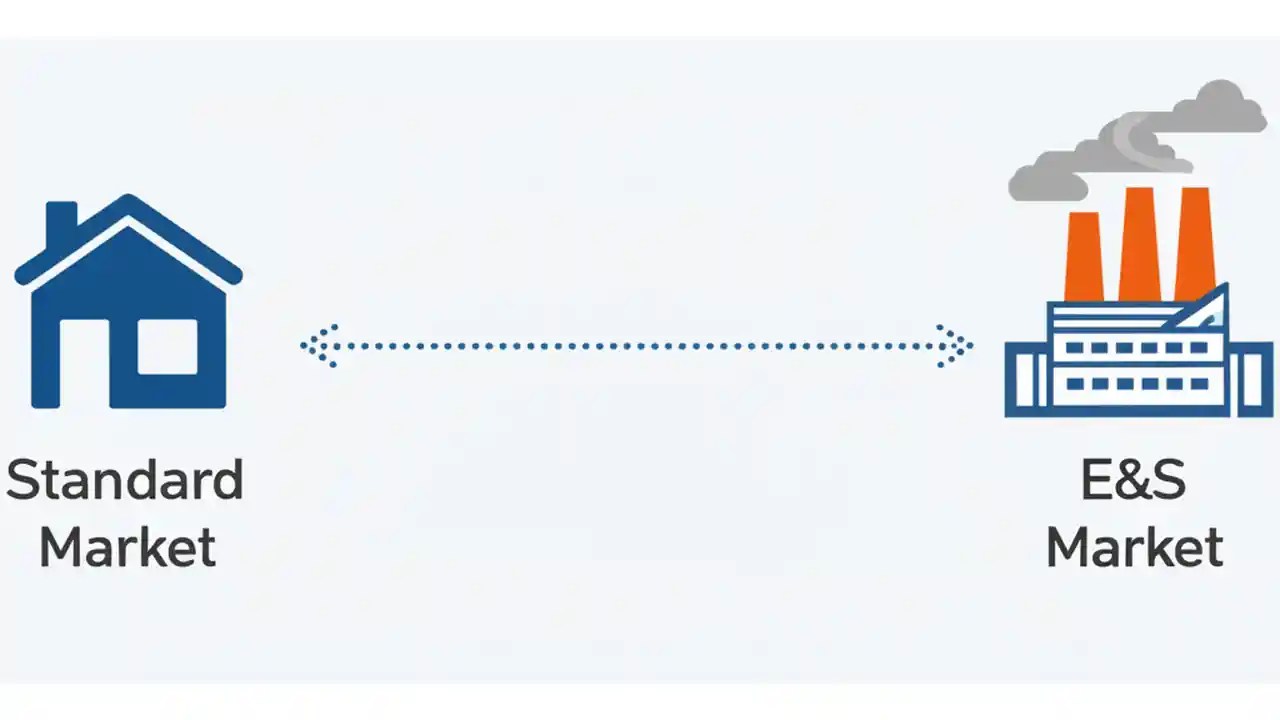 Standard Market

E&S Market