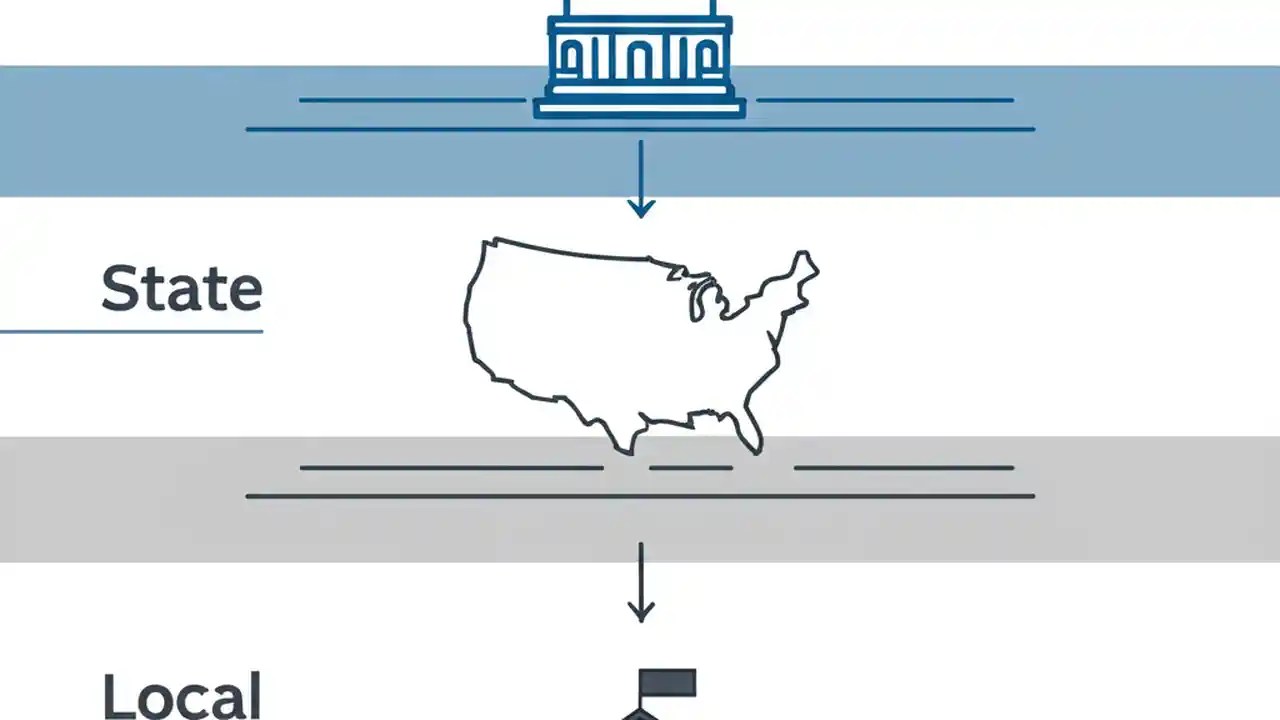 State

Local