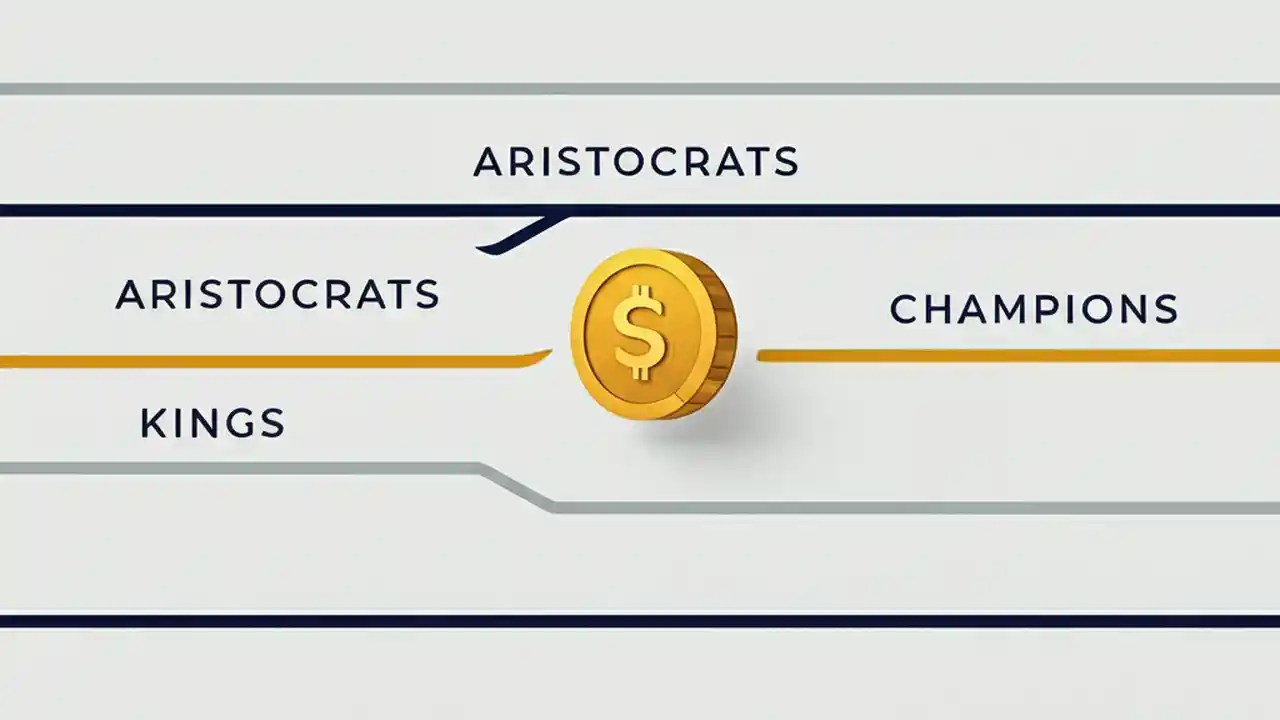 ARISTOCRATS

ARISTOCRATS

$

CHAMPIONS

KINGS