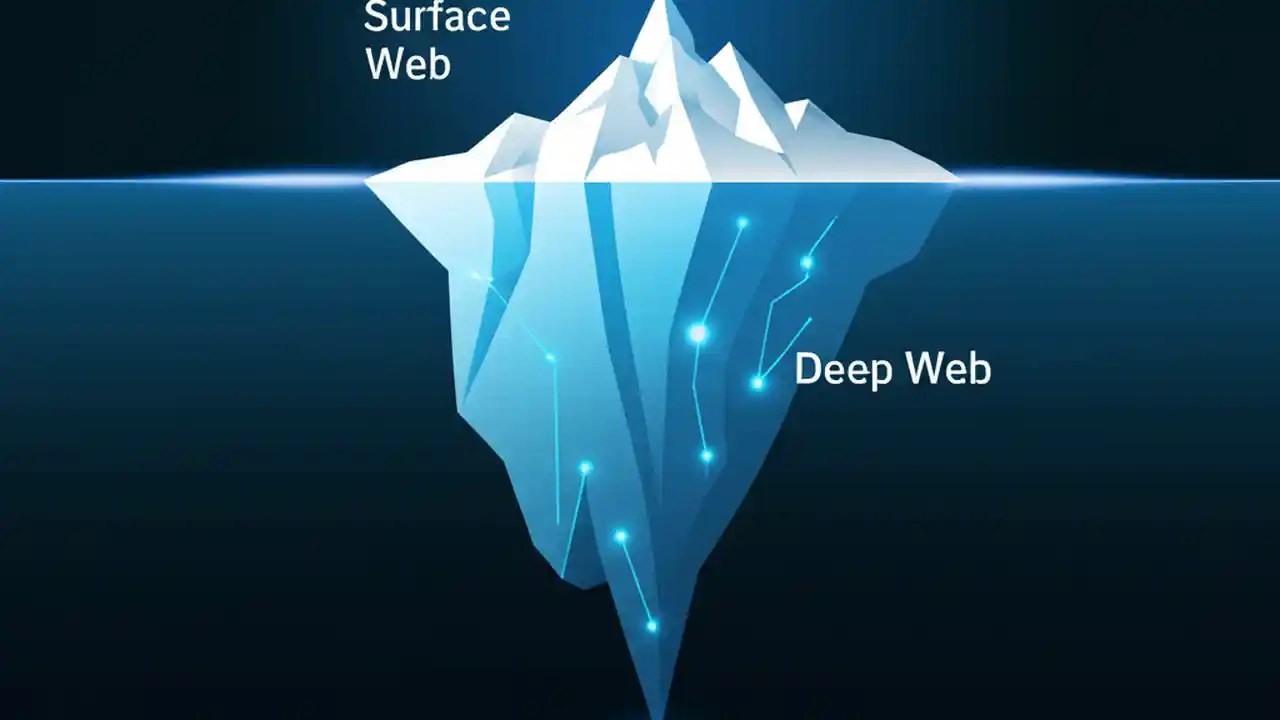 Surface Web

Deep Web