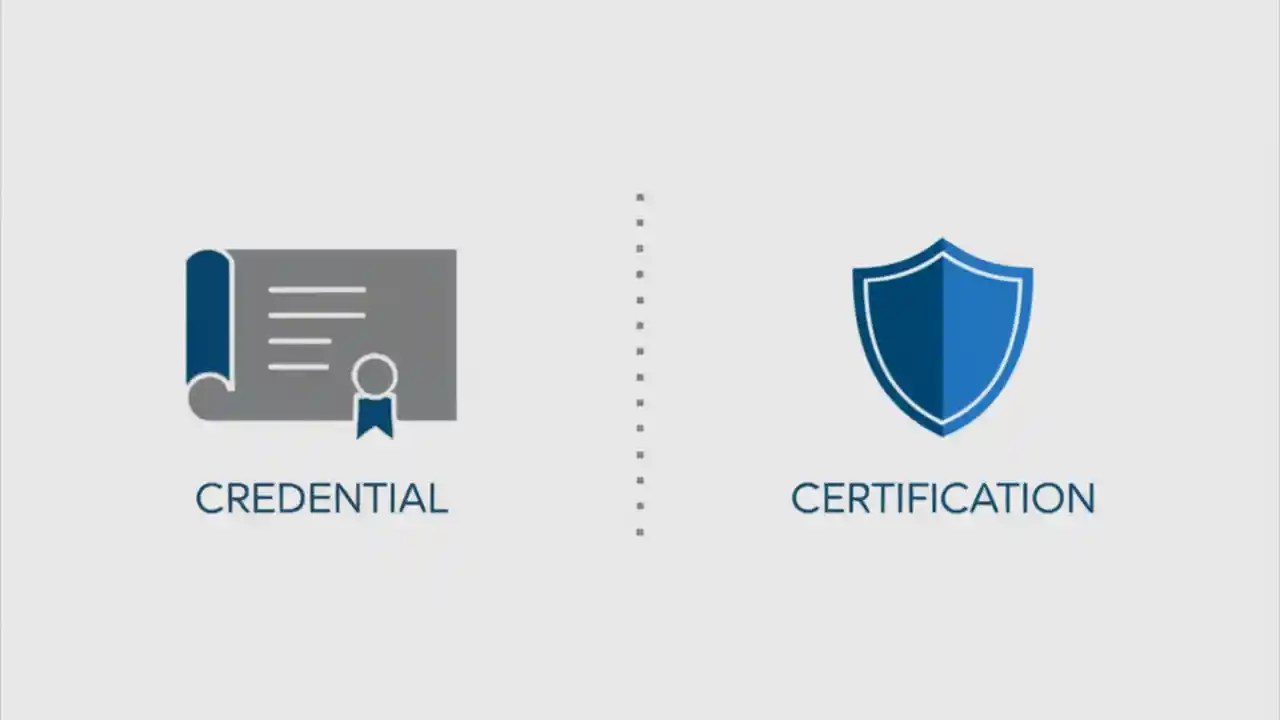 CREDENTIAL

CERTIFICATION