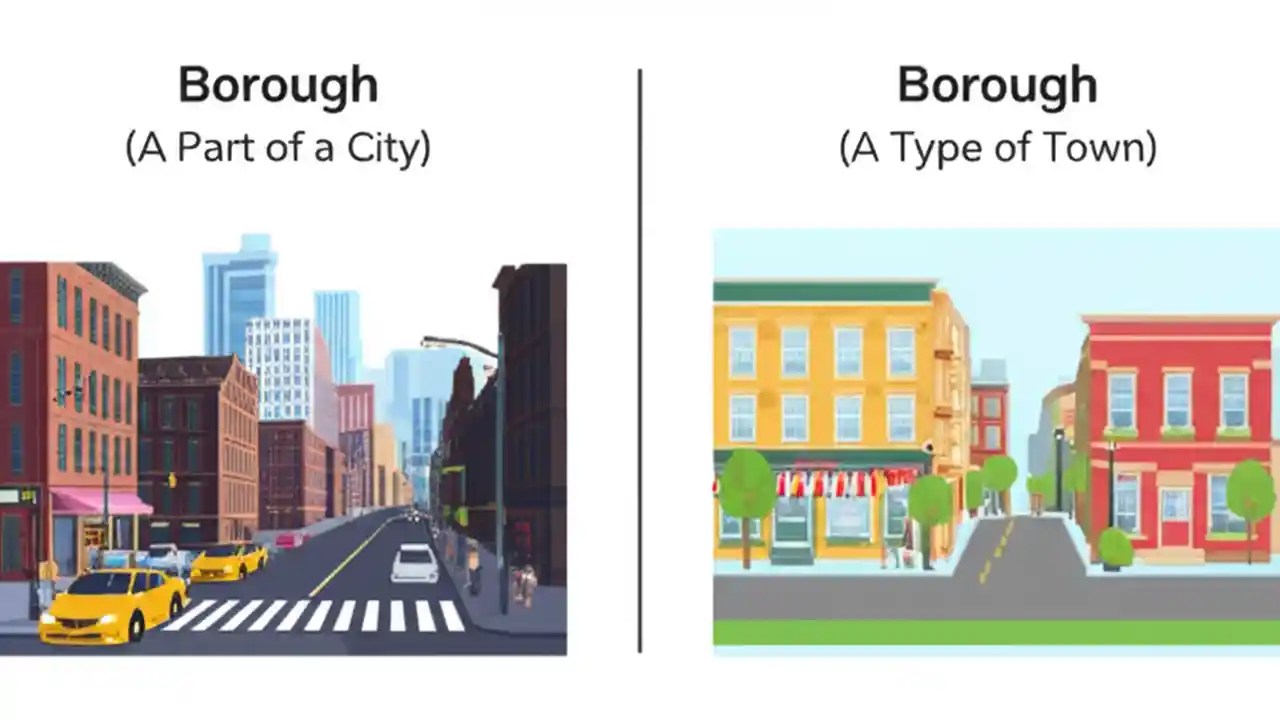 Borough
(A Part of a City)

Borough
(A Type of Town)