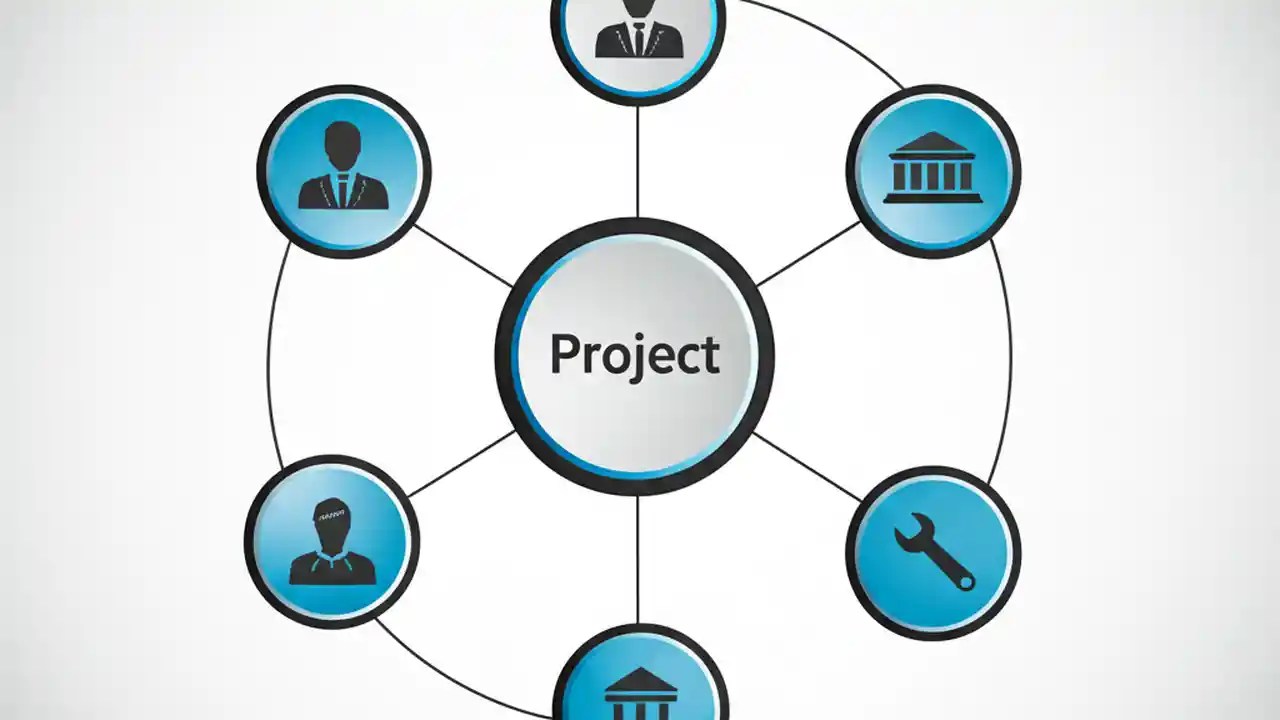 Project