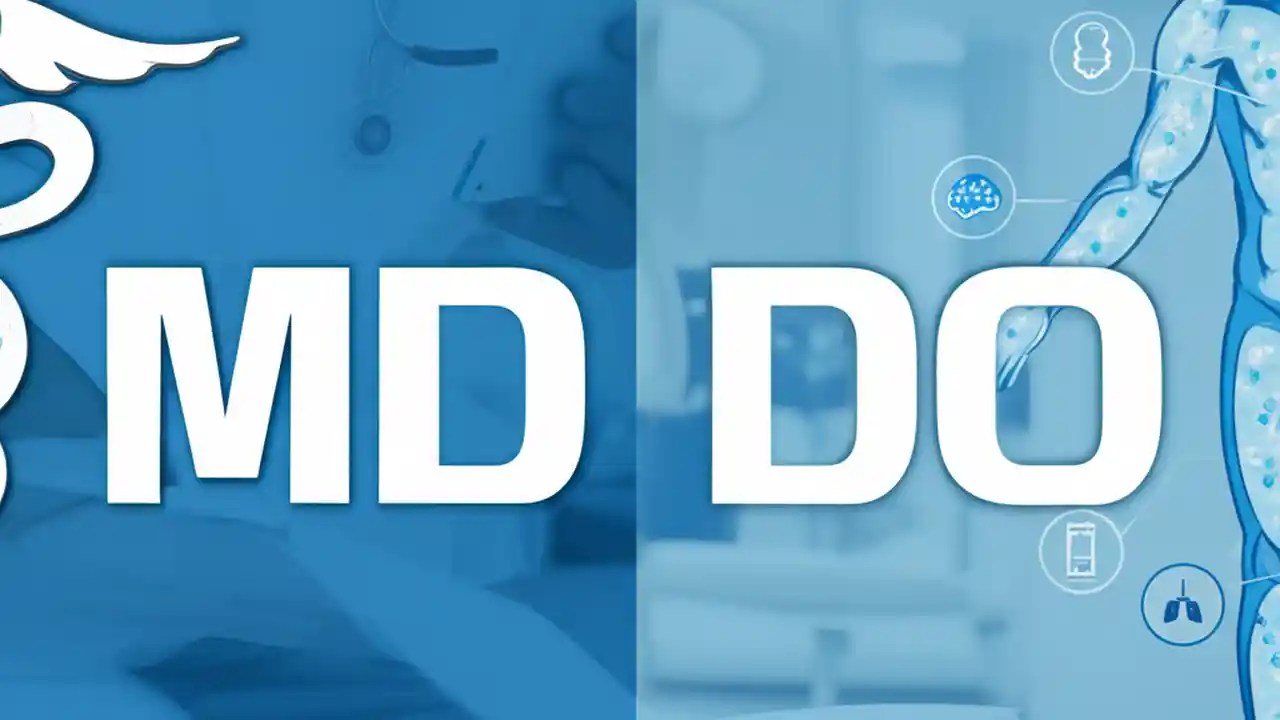 MD DO