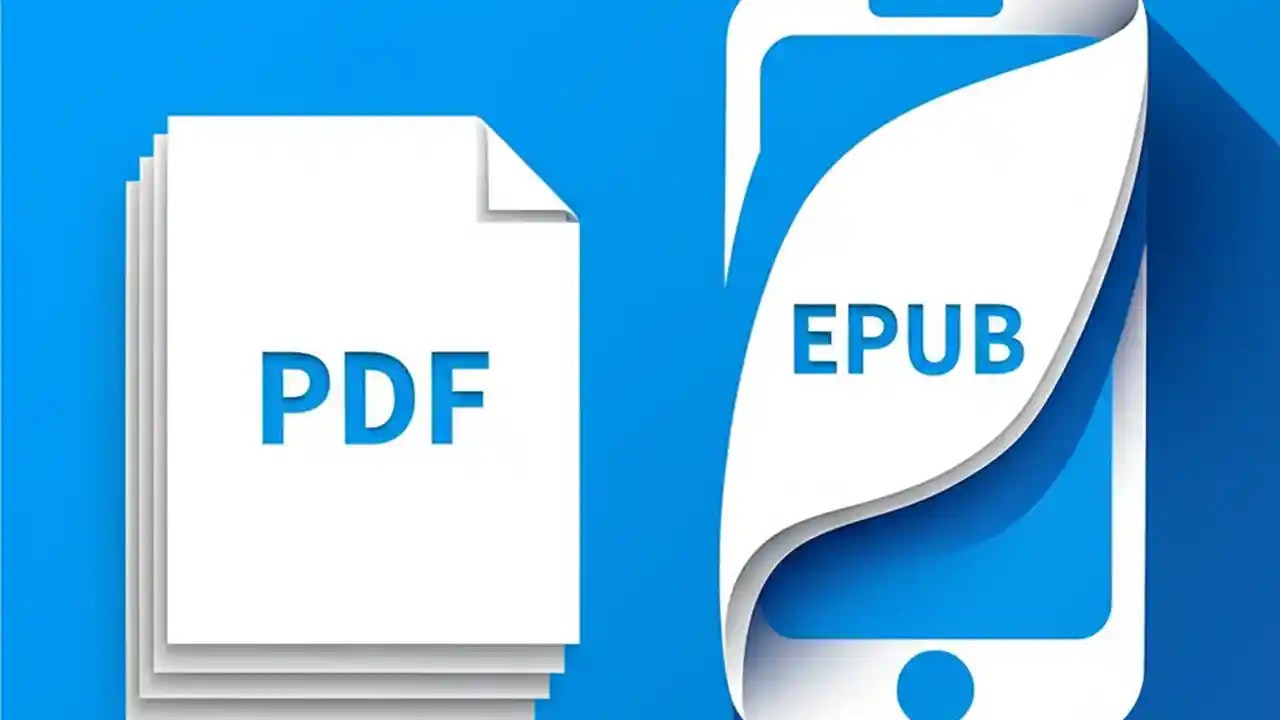 PDF

EPUB