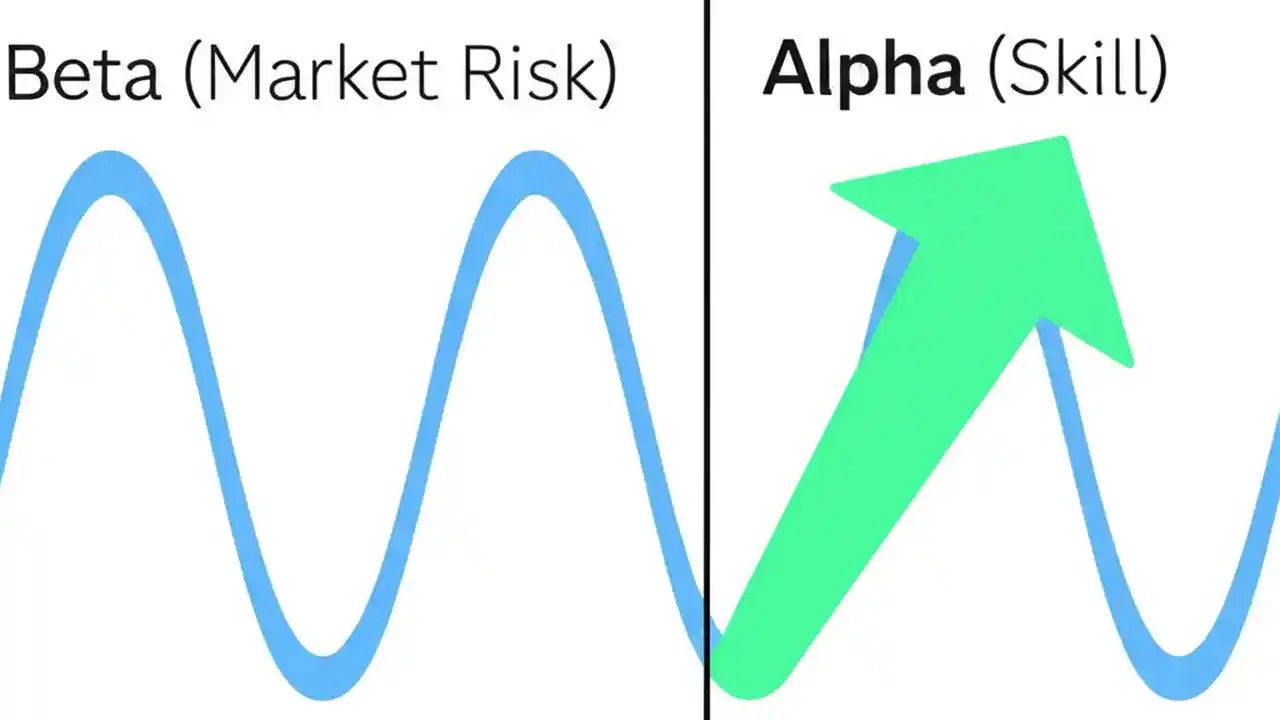 Beta (Market Risk)

Alpha (Skill)