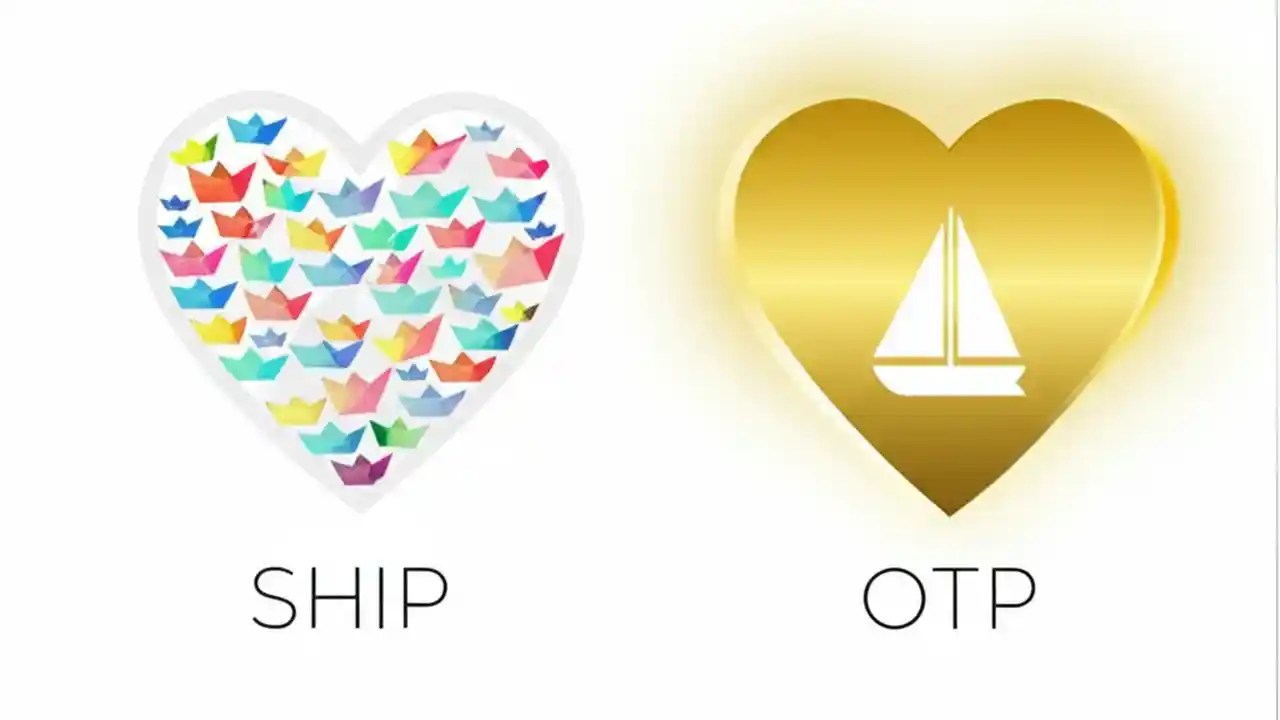 SHIP

OTP