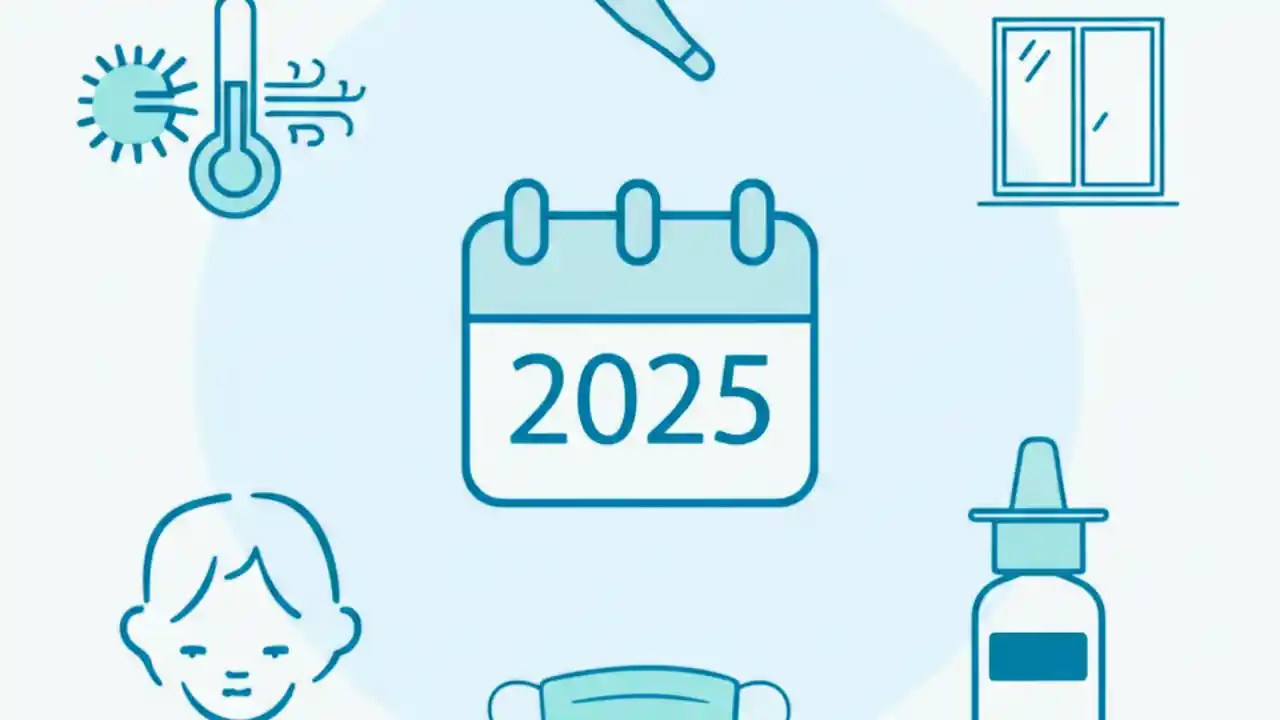 2025