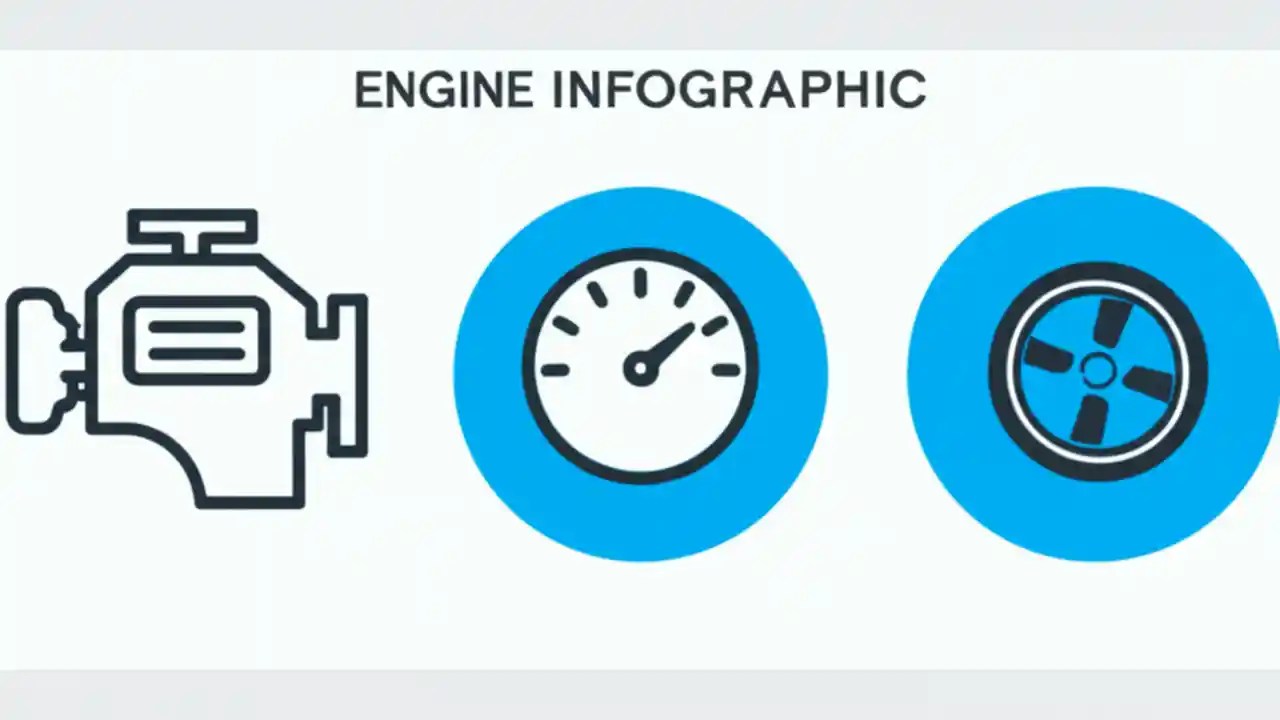 ENGINE INFOGRAPHIC