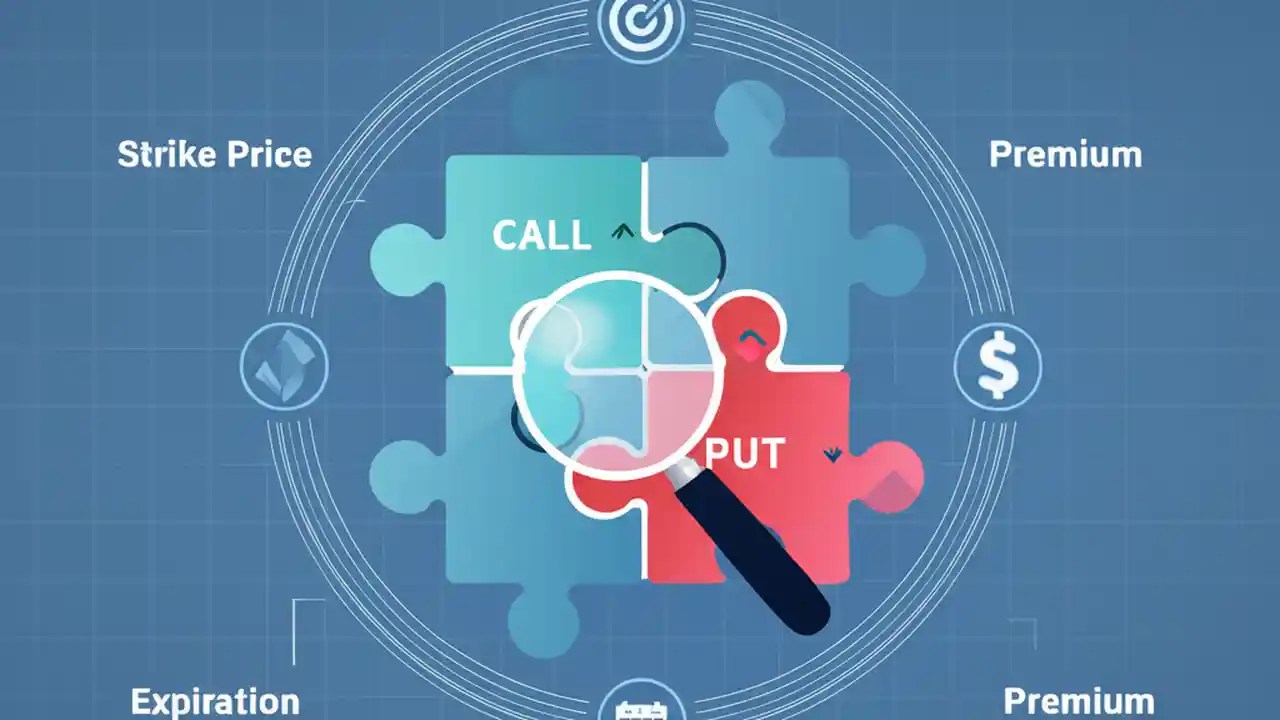 Strike Price

Premium

CALL

$

PUT

Expiration

Premium