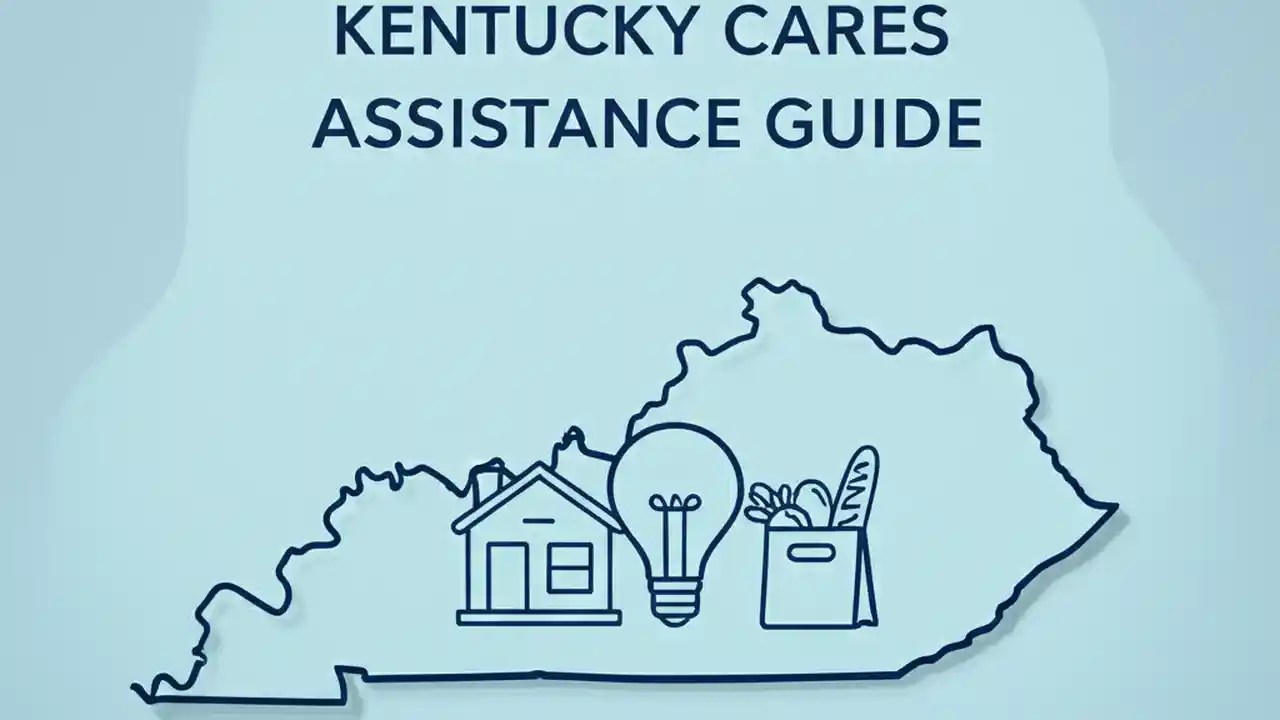 KENTUCKY CARES
ASSISTANCE GUIDE