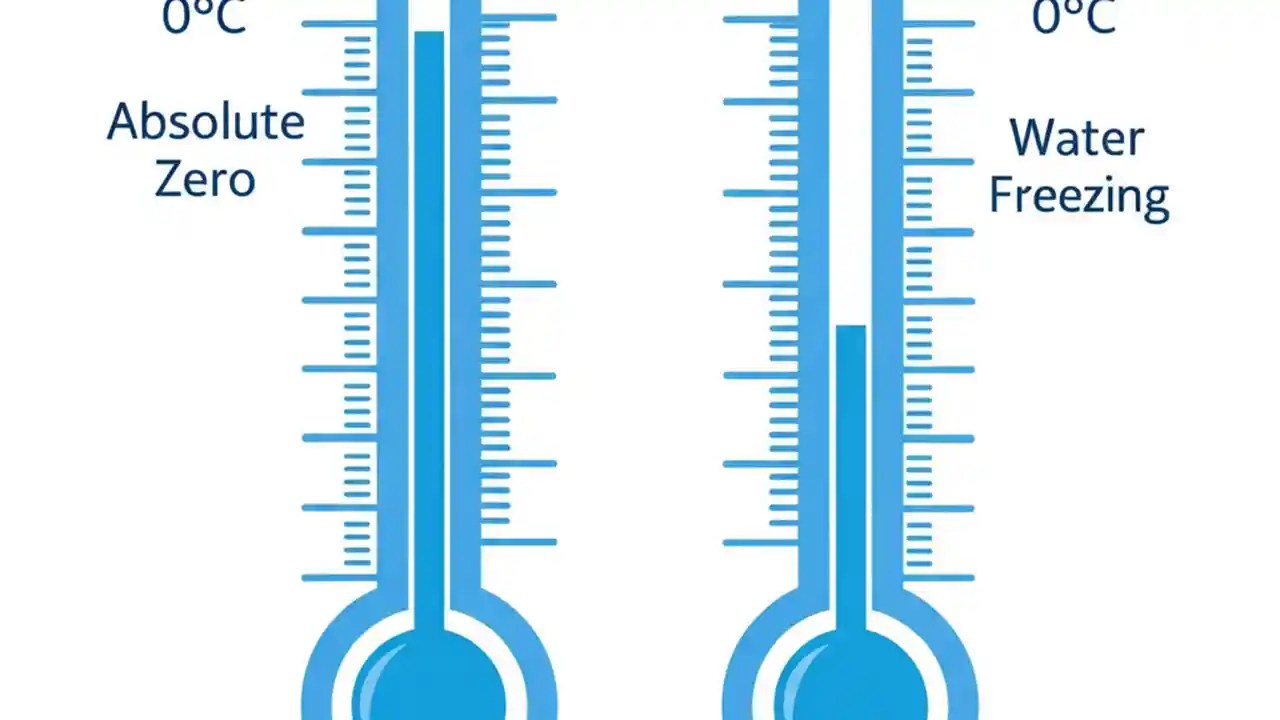 0°C

Absolute Zero

0°C

Water Freezing